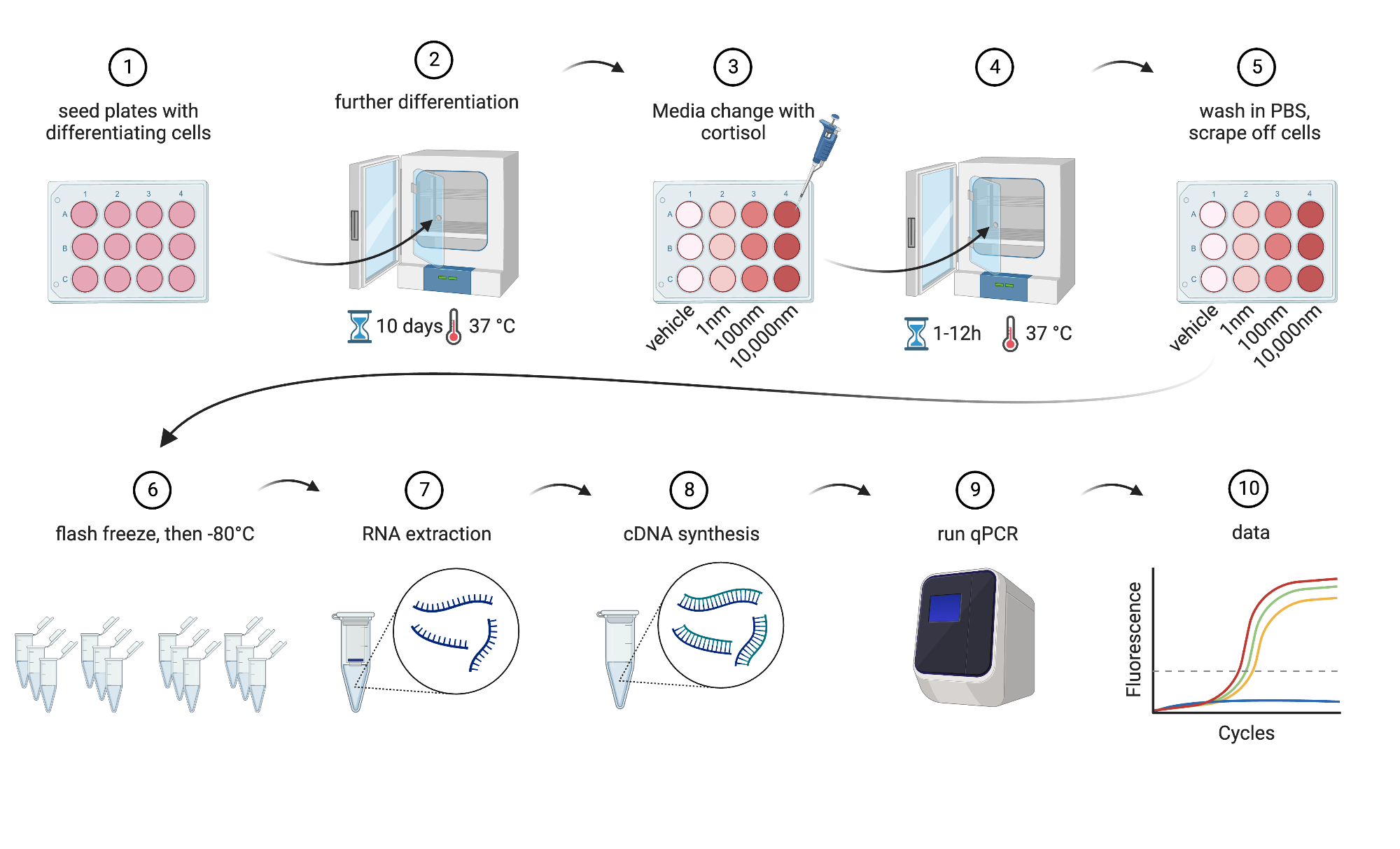 1
seed plates with differentiating cells

1 2 3 4
A
B
C

2
further differentiation

10 days 37 °C

3
Media change with cortisol

1 2 3 4
A
B
C

vehicle 1nm 100nm 10,000nm

4

1-12h 37 °C

5
wash in PBS, scrape off cells

1 2 3 4
A
B
C

vehicle 1nm 100nm 10,000nm

6
flash freeze, then -80°C

7
RNA extraction

8
cDNA synthesis

9
run qPCR

10
data

Fluorescence

Cycles