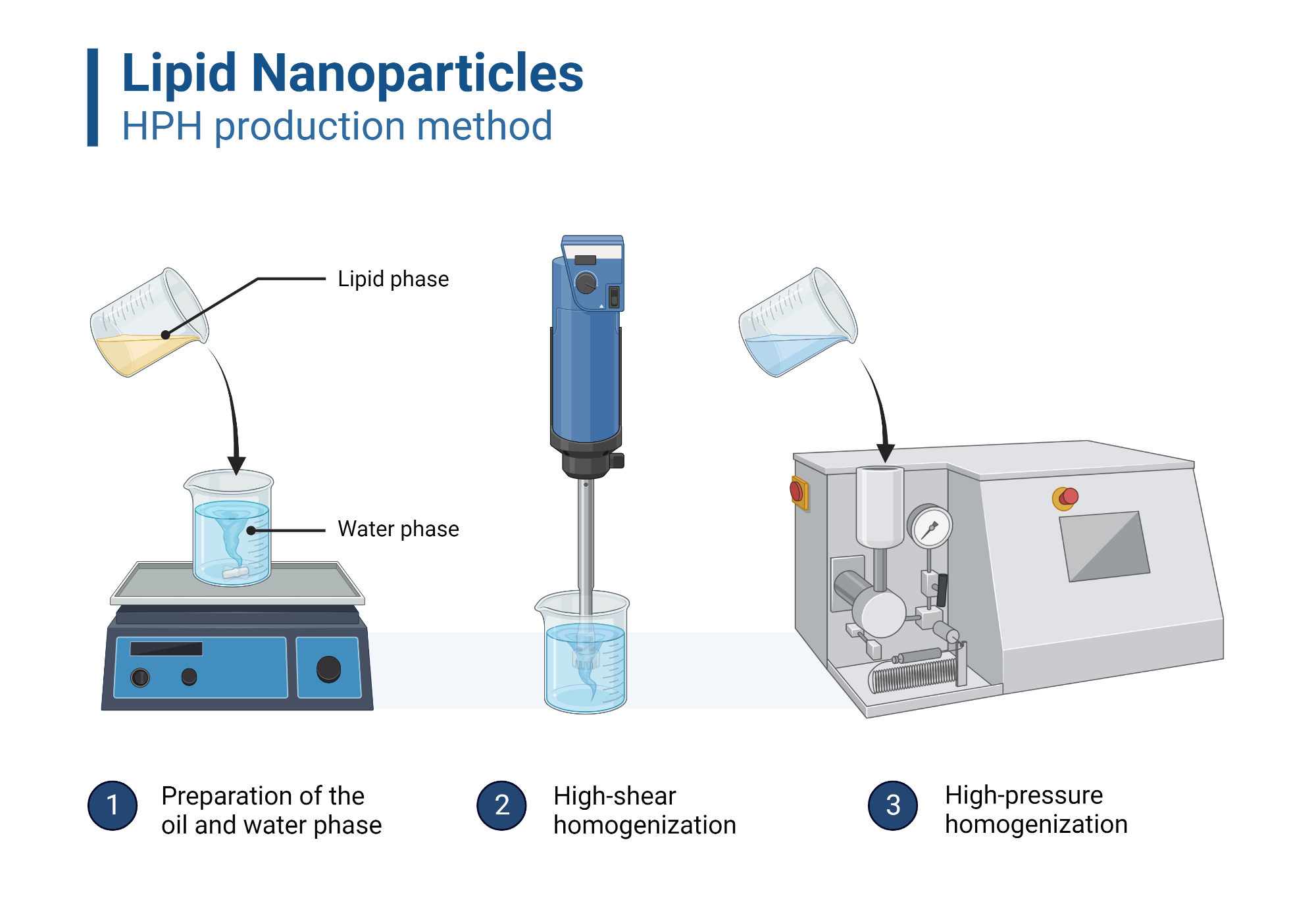 Lipid Nanoparticles
HPH production method

Lipid phase

Water phase

1 Preparation of the oil and water phase

2 High-shear homogenization

3 High-pressure homogenization