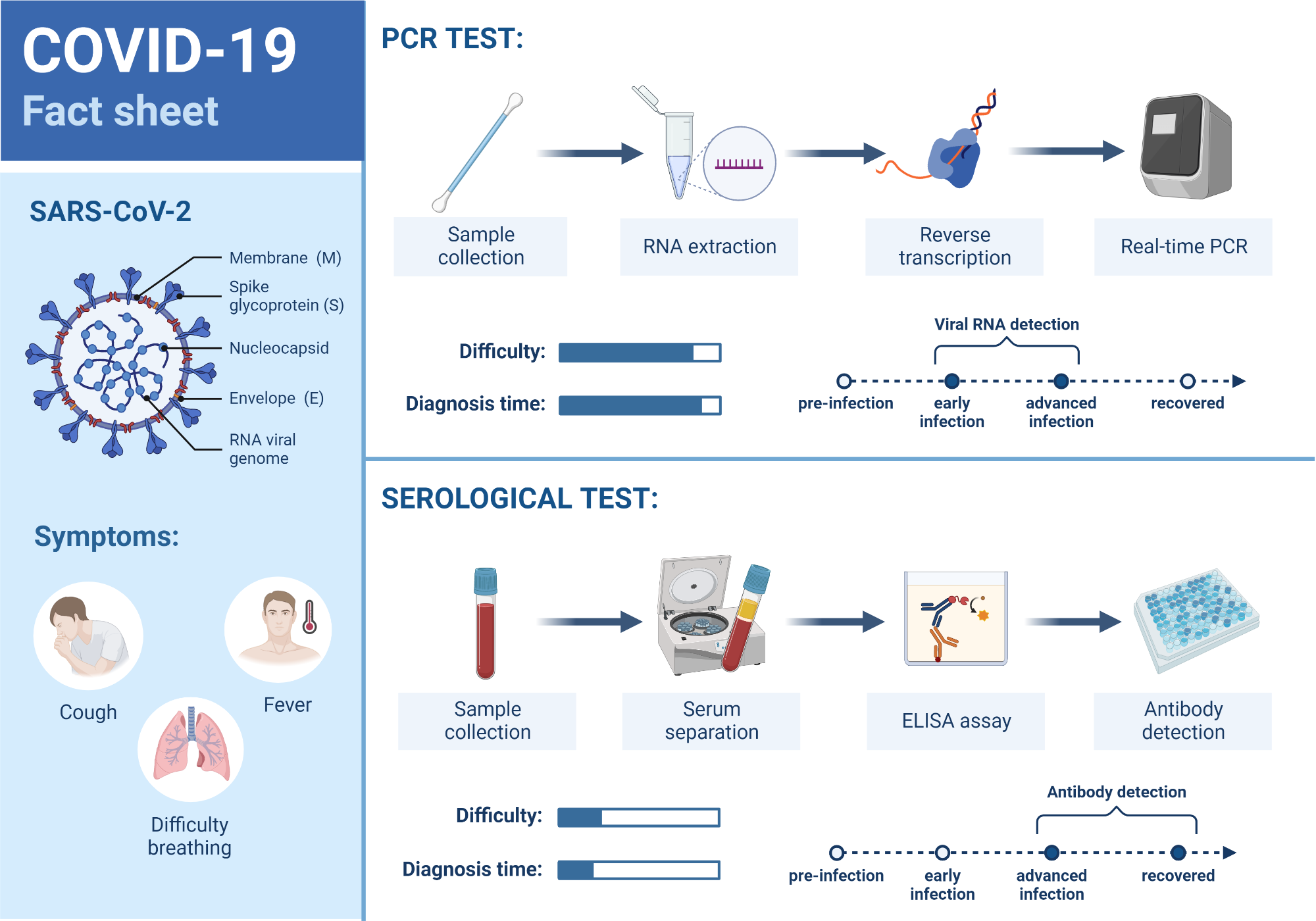 COVID-19
Fact sheet

SARS-CoV-2

Membrane (M)
Spike glycoprotein (S)
Nucleocapsid
Envelope (E)
RNA viral genome

Symptoms:

Cough
Fever
Difficulty breathing

PCR TEST:

Sample collection
RNA extraction
Reverse transcription
Real-time PCR

Difficulty:
Diagnosis time:

Viral RNA detection
pre-infection
early infection
advanced infection
recovered

SEROLOGICAL TEST:

Sample collection
Serum separation
ELISA assay
Antibody detection

Difficulty:
Diagnosis time:

Antibody detection
pre-infection
early infection
advanced infection
recovered