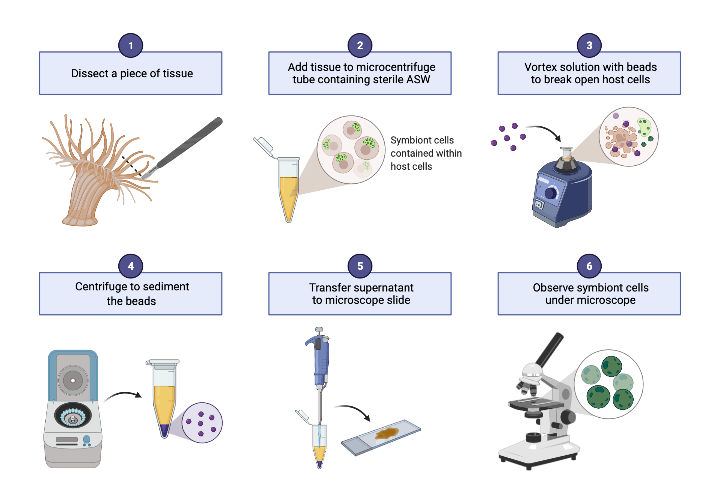 1

Dissect a piece of tissue

2

Add tissue to microcentrifuge tube containing sterile ASW

Symbiont cells contained within host cells

3

Vortex solution with beads to break open host cells

4

Centrifuge to sediment the beads

5

Transfer supernatant to microscope slide

6

Observe symbiont cells under microscope