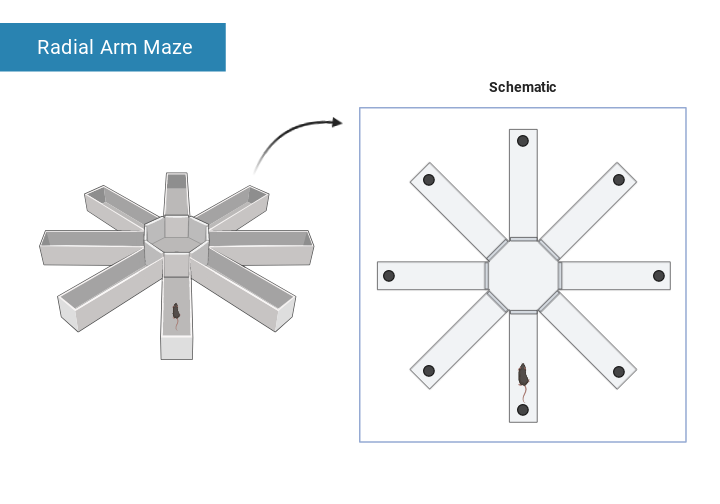 Radial Arm Maze

Schematic