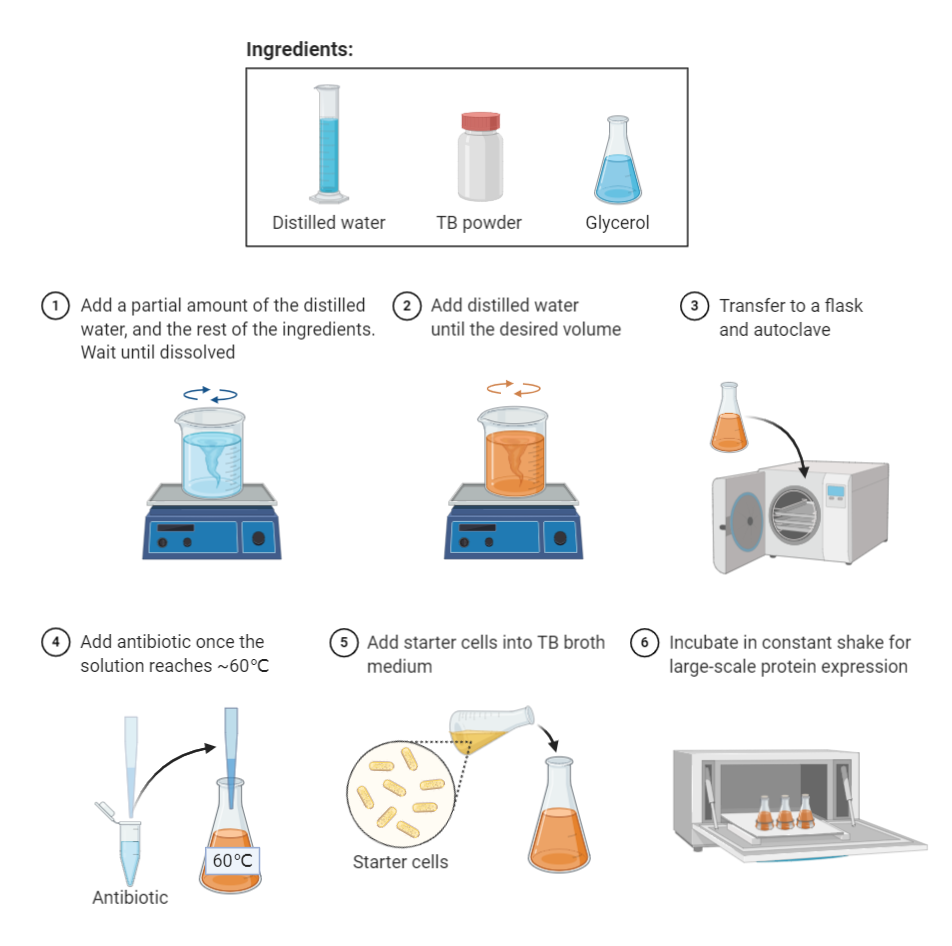 Ingredients:

Distilled water

TB powder

Glycerol

1 Add a partial amount of the distilled water, and the rest of the ingredients. Wait until dissolved

2 Add distilled water until the desired volume

3 Transfer to a flask and autoclave

4 Add antibiotic once the solution reaches ~60℃

Antibiotic

60℃

5 Add starter cells into TB broth medium

Starter cells

6 Incubate in constant shake for large-scale protein expression