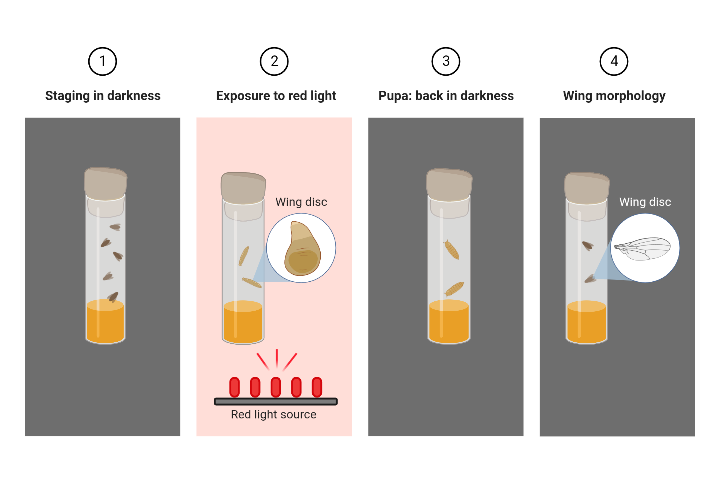 1
Staging in darkness

2
Exposure to red light

Wing disc

Red light source

3
Pupa: back in darkness

4
Wing morphology

Wing disc