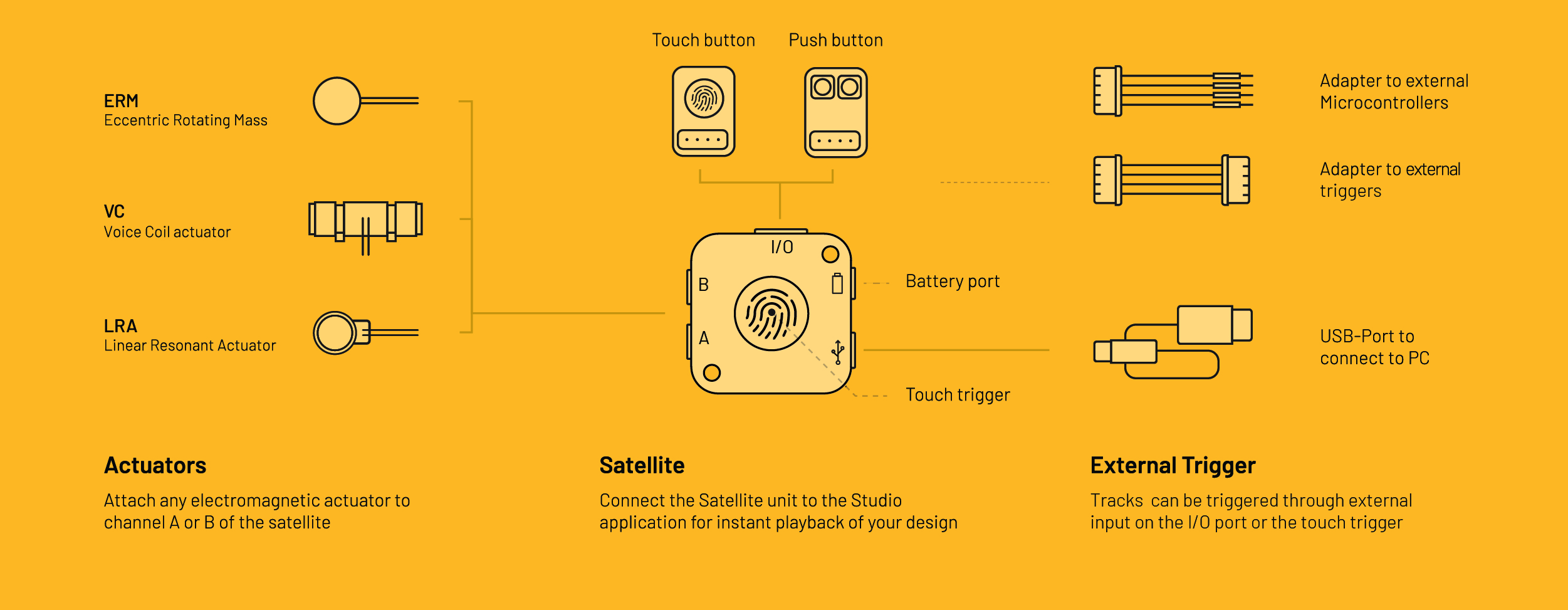 ERM
Eccentric Rotating Mass

VC
Voice Coil actuator

LRA
Linear Resonant Actuator

Touch button

Push button

I/O

B

A

Battery port

Touch trigger

Adapter to external Microcontrollers

Adapter to external triggers

USB-Port to connect to PC

Actuators

Attach any electromagnetic actuator to channel A or B of the satellite

Satellite

Connect the Satellite unit to the Studio application for instant playback of your design

External Trigger

Tracks can be triggered through external input on the I/O port or the touch trigger