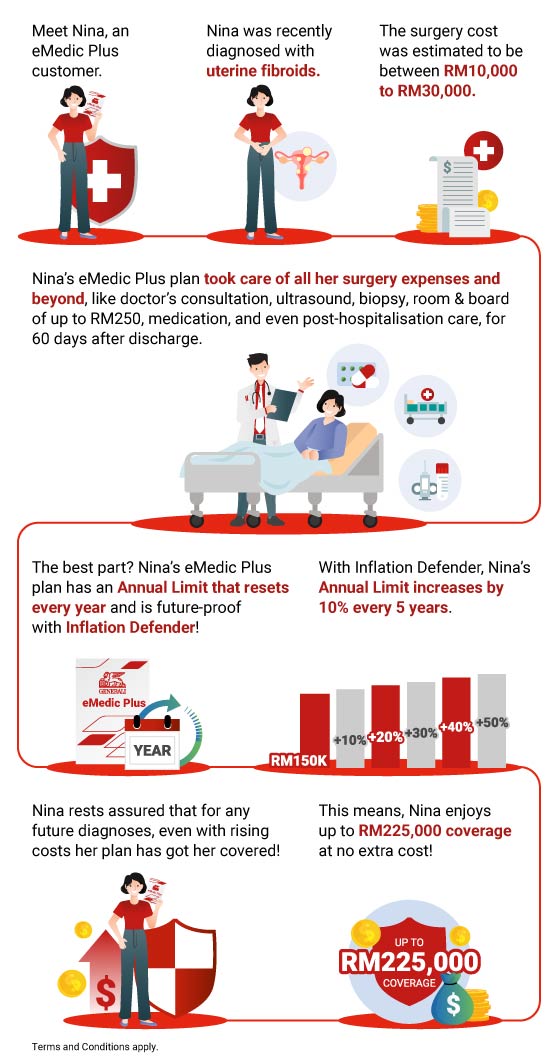 Meet Nina, an eMedic Plus customer.

Nina was recently diagnosed with uterine fibroids.

The surgery cost was estimated to be between RM10,000 to RM30,000.

Nina's eMedic Plus plan took care of all her surgery expenses and beyond, like doctor's consultation, ultrasound, biopsy, room & board of up to RM250, medication, and even post-hospitalisation care, for 60 days after discharge.

The best part? Nina's eMedic Plus plan has an Annual Limit that resets every year and is future-proof with Inflation Defender!

GENERALI
eMedic Plus
YEAR

With Inflation Defender, Nina's Annual Limit increases by 10% every 5 years.

RM150K +10% +20% +30% +40% +50%

Nina rests assured that for any future diagnoses, even with rising costs her plan has got her covered!

This means, Nina enjoys up to RM225,000 coverage at no extra cost!

UP TO
RM225,000
COVERAGE

Terms and Conditions apply.