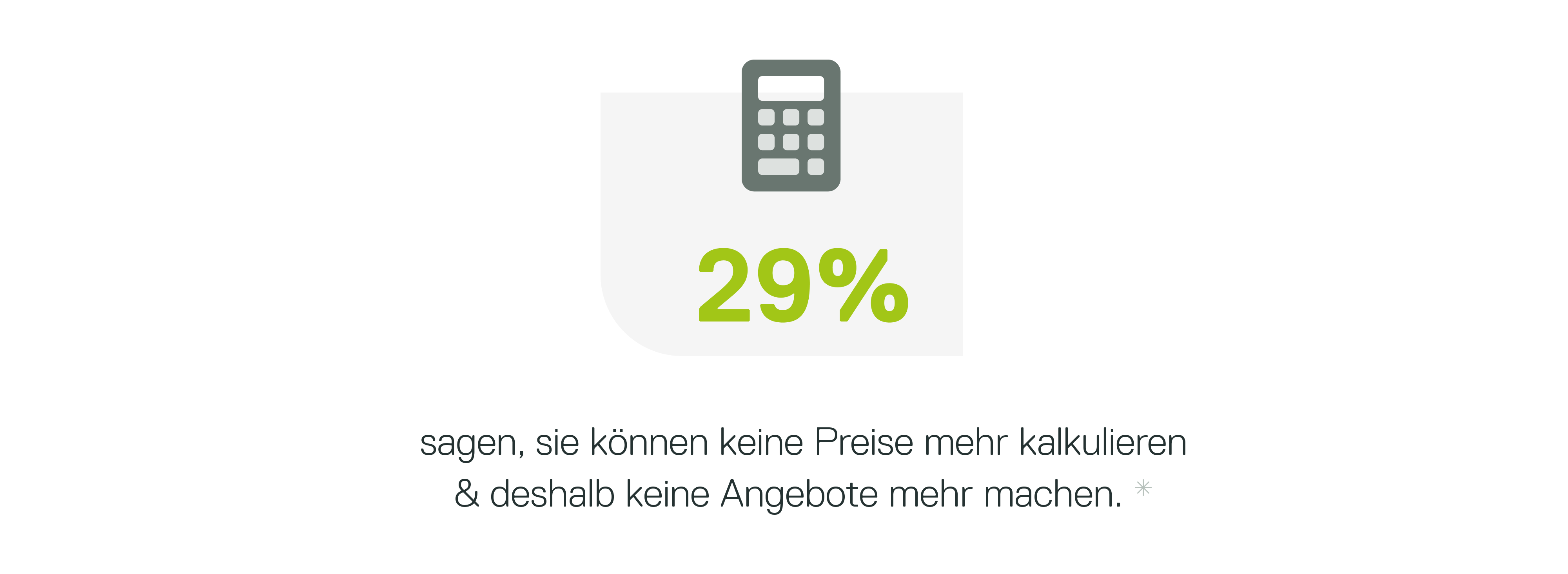 29%

sagen, sie können keine Preise mehr kalkulieren & deshalb keine Angebote mehr machen. *