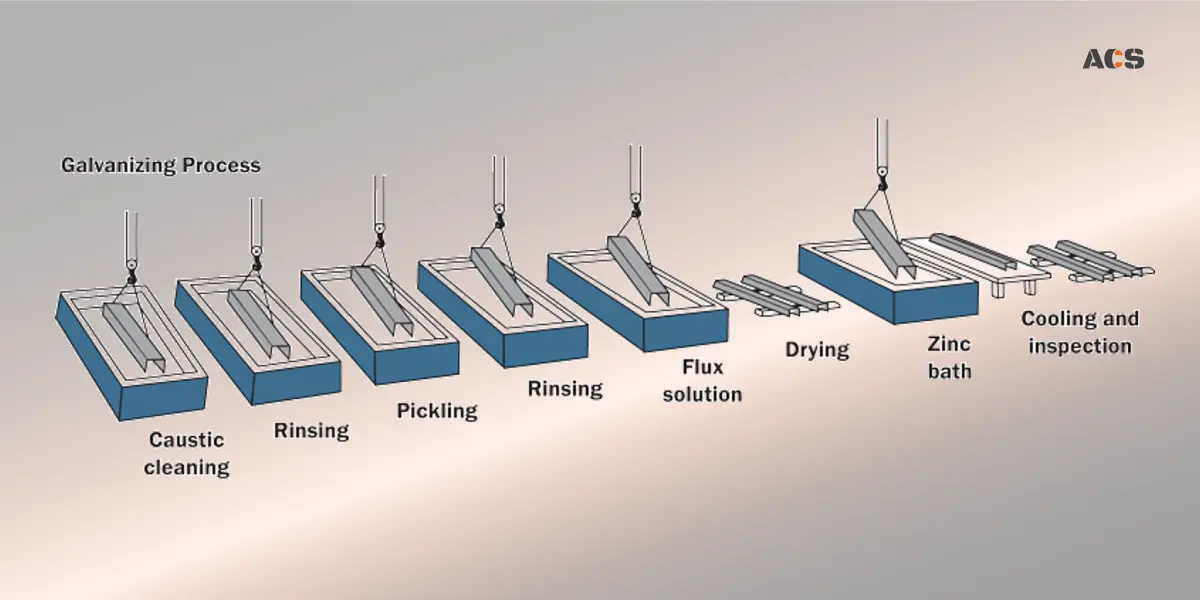 ACS

Galvanizing Process

Caustic cleaning

Rinsing

Pickling

Rinsing

Flux solution

Drying

Zinc bath

Cooling and inspection