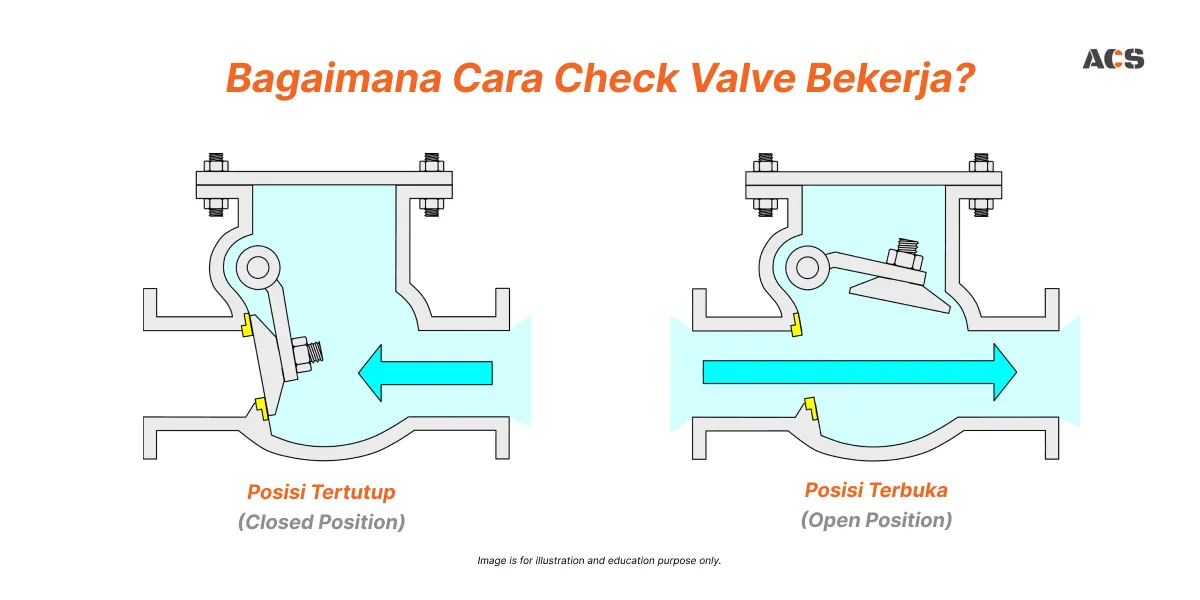 Bagaimana Cara Check Valve Bekerja?

ACS

Posisi Tertutup
(Closed Position)

Posisi Terbuka
(Open Position)

Image is for illustration and education purpose only.