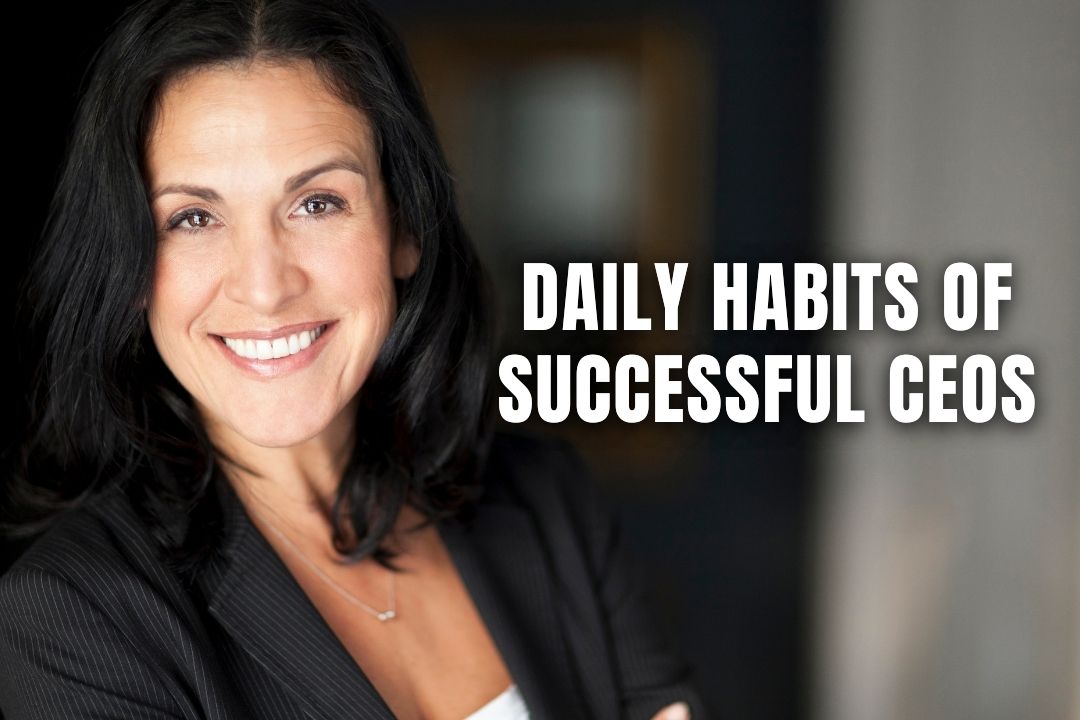 DAILY HABITS OF SUCCESSFUL CEOS