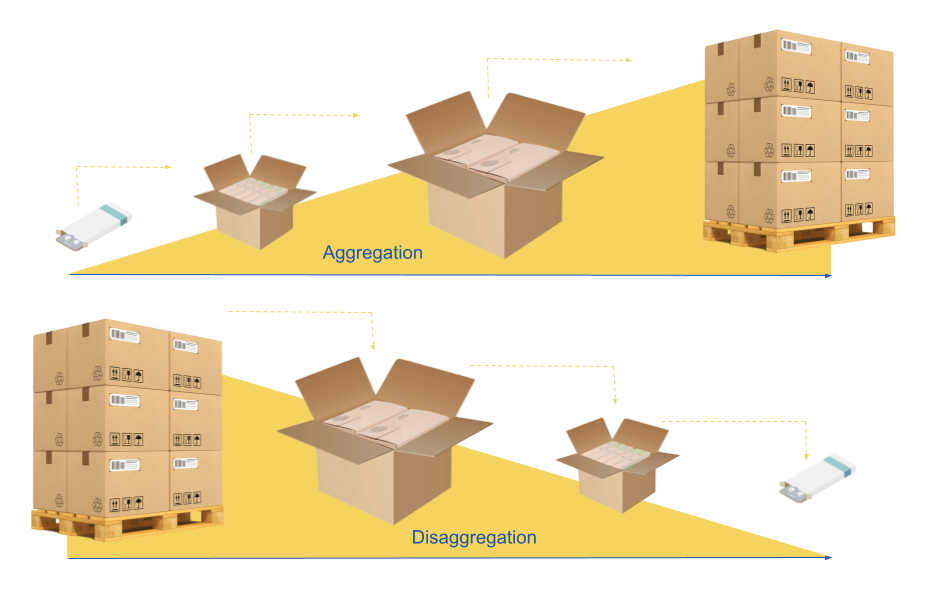 Aggregation

Disaggregation