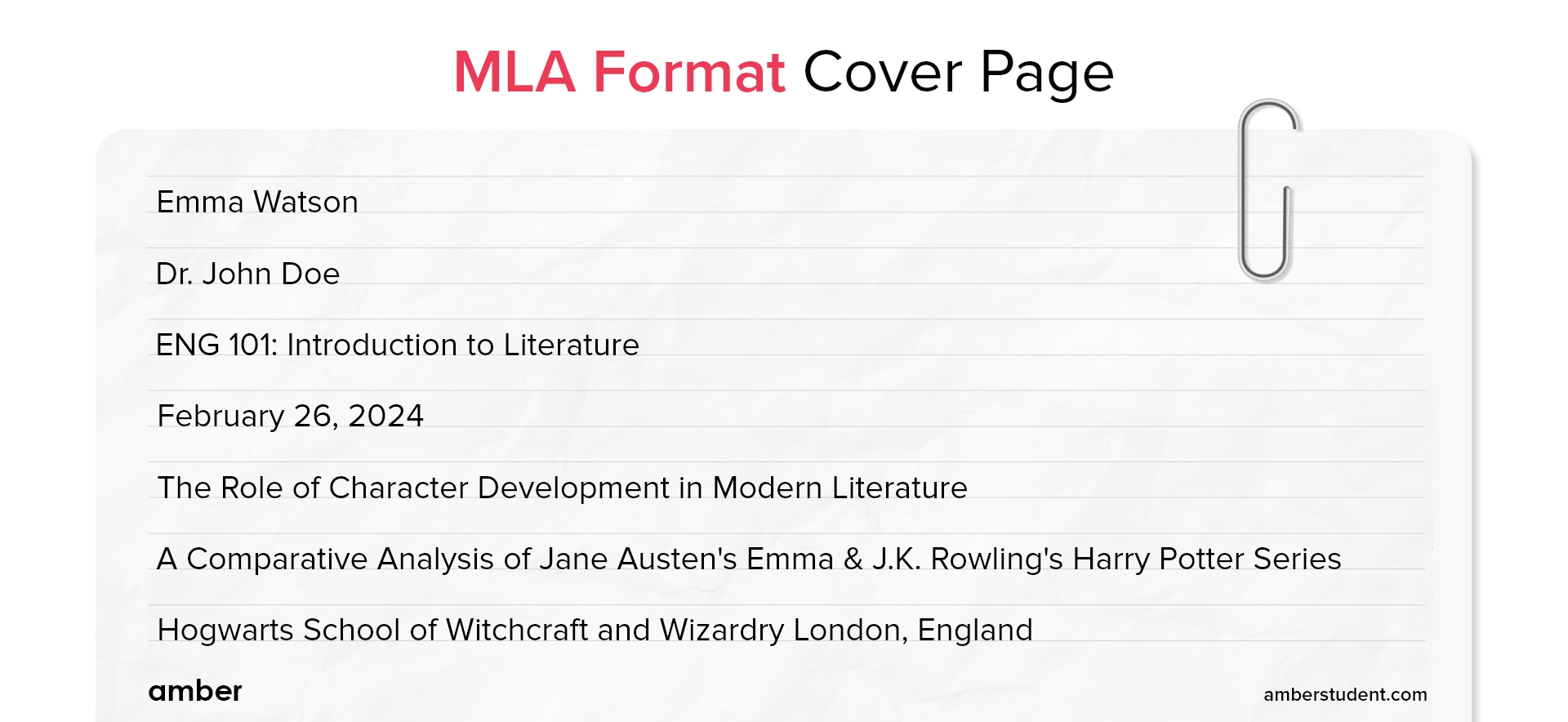 MLA Format Cover Page

Emma Watson

Dr. John Doe

ENG 101: Introduction to Literature

February 26, 2024

The Role of Character Development in Modern Literature

A Comparative Analysis of Jane Austen's Emma & J.K. Rowling's Harry Potter Series

Hogwarts School of Witchcraft and Wizardry London, England

amber

amberstudent.com