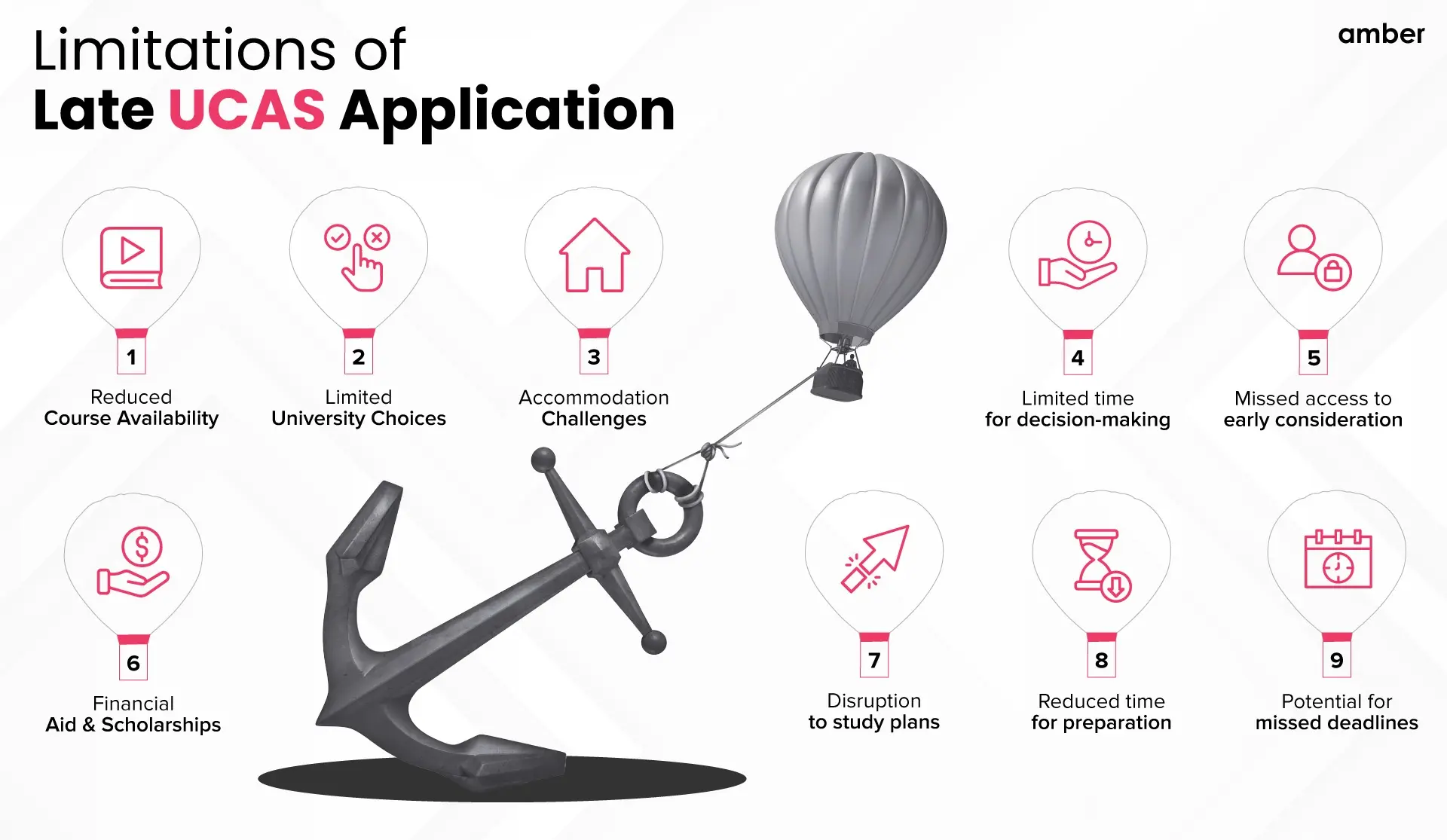 Limitations of
Late UCAS Application

amber

1
Reduced
Course Availability

2
Limited
University Choices

3
Accommodation
Challenges

4
Limited time
for decision-making

5
Missed access to
early consideration

6
Financial
Aid & Scholarships

7
Disruption
to study plans

8
Reduced time
for preparation

9
Potential for
missed deadlines