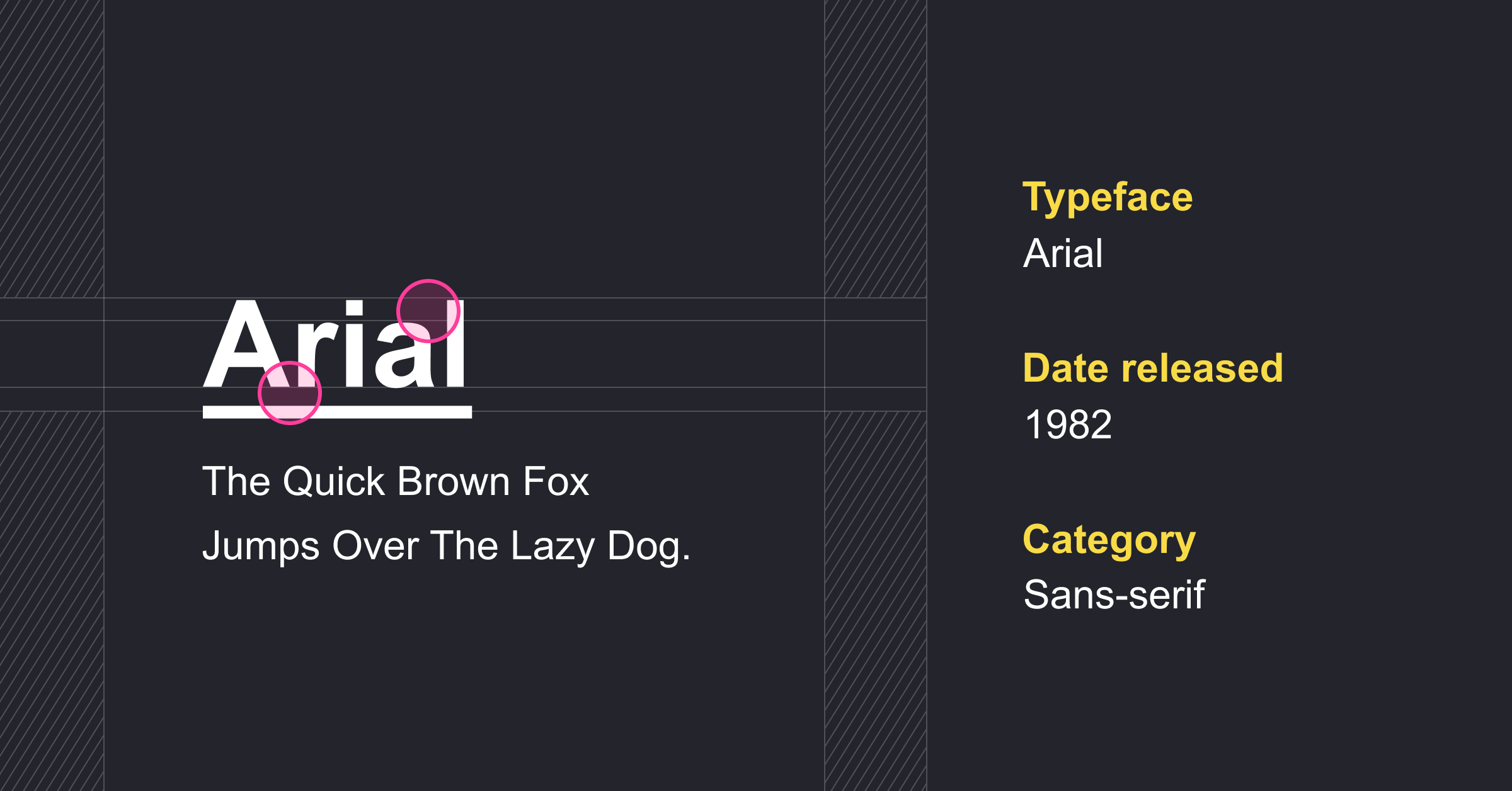 Arial

The Quick Brown Fox
Jumps Over The Lazy Dog.

Typeface
Arial

Date released
1982

Category
Sans-serif