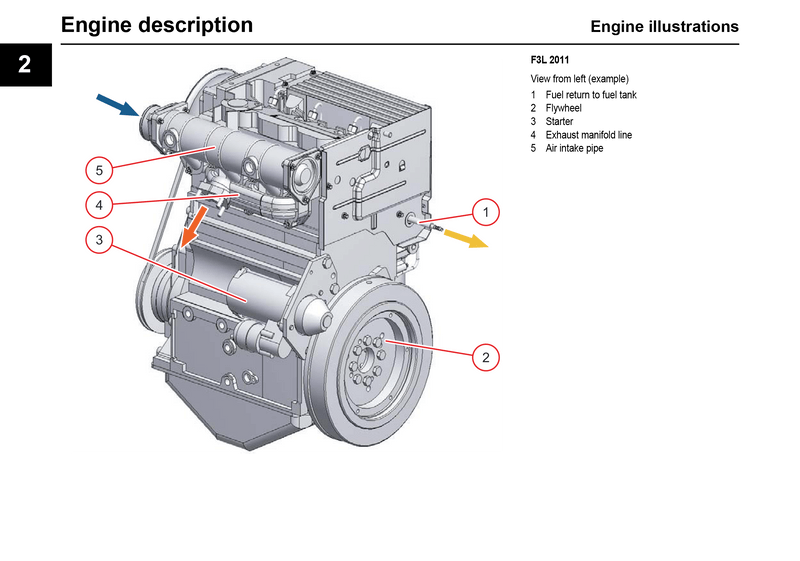 Engine description

Engine illustrations

2

5

4

3

1

2

F3L 2011

View from left (example)

1 Fuel return to fuel tank
2 Flywheel
3 Starter
4 Exhaust manifold line
5 Air intake pipe