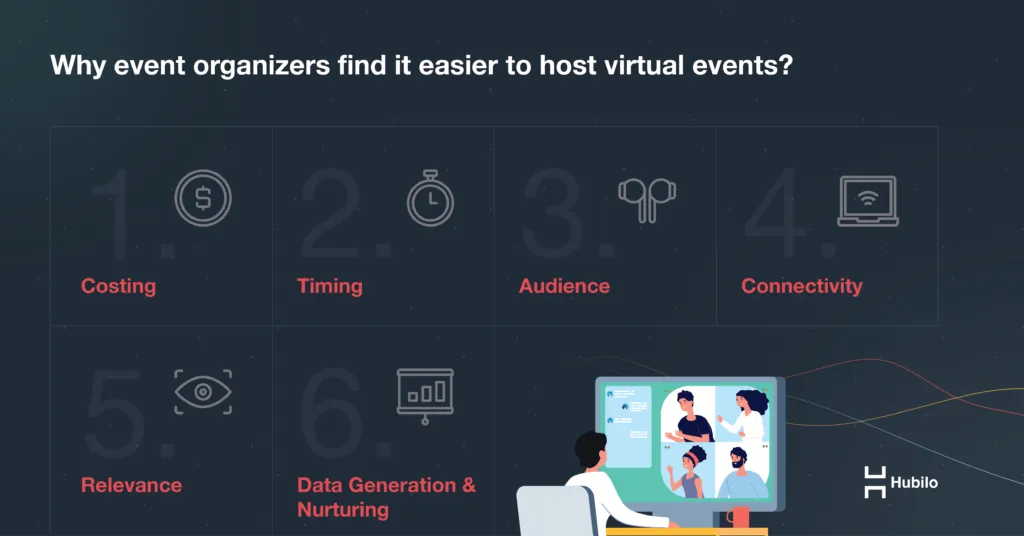 Why event organizers find it easier to host virtual events?

1. Costing

2. Timing

3. Audience

4. Connectivity

5. Relevance

6. Data Generation & Nurturing

Hubilo