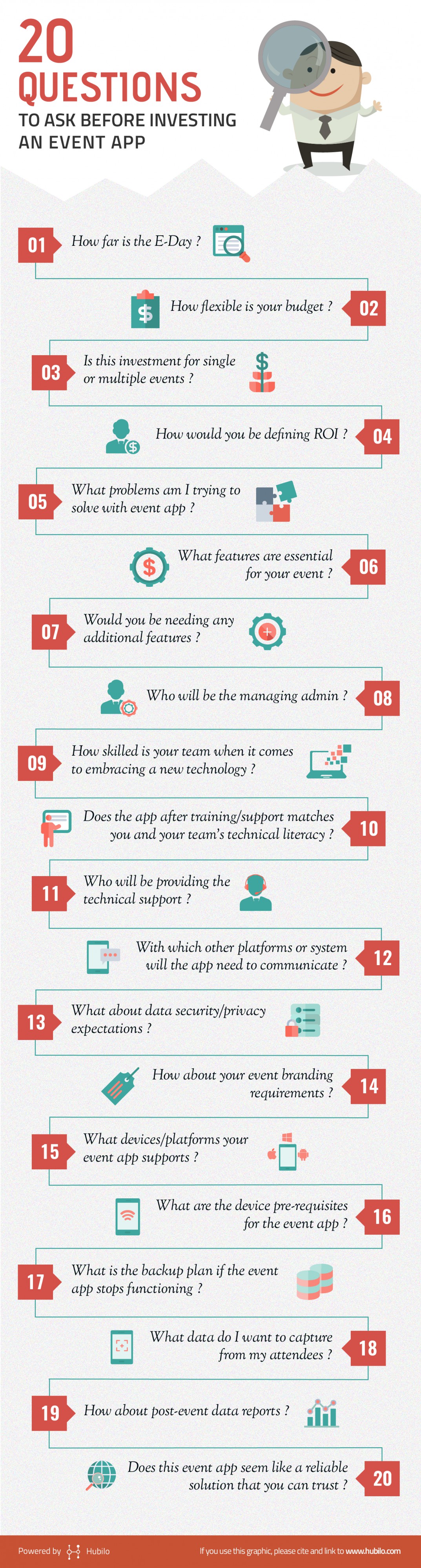 20 QUESTIONS

TO ASK BEFORE INVESTING AN EVENT APP

01 How far is the E-Day ?

How flexible is your budget ? 02

03 Is this investment for single or multiple events ?

How would you be defining ROI ? 04

05 What problems am I trying to solve with event app ?

What features are essential for your event ? 06

07 Would you be needing any additional features ?

Who will be the managing admin ? 08

09 How skilled is your team when it comes to embracing a new technology ?

Does the app after training/support matches you and your team's technical literacy ? 10

11 Who will be providing the technical support ?

With which other platforms or system will the app need to communicate ? 12

13 What about data security/privacy expectations ?

How about your event branding requirements ? 14

15 What devices/platforms your event app supports ?

What are the device pre-requisites for the event app ? 16

17 What is the backup plan if the event app stops functioning ?

What data do I want to capture from my attendees ? 18

19 How about post-event data reports ?

Does this event app seem like a reliable solution that you can trust ? 20

Powered by Hubilo

If you use this graphic, please cite and link to www.hubilo.com