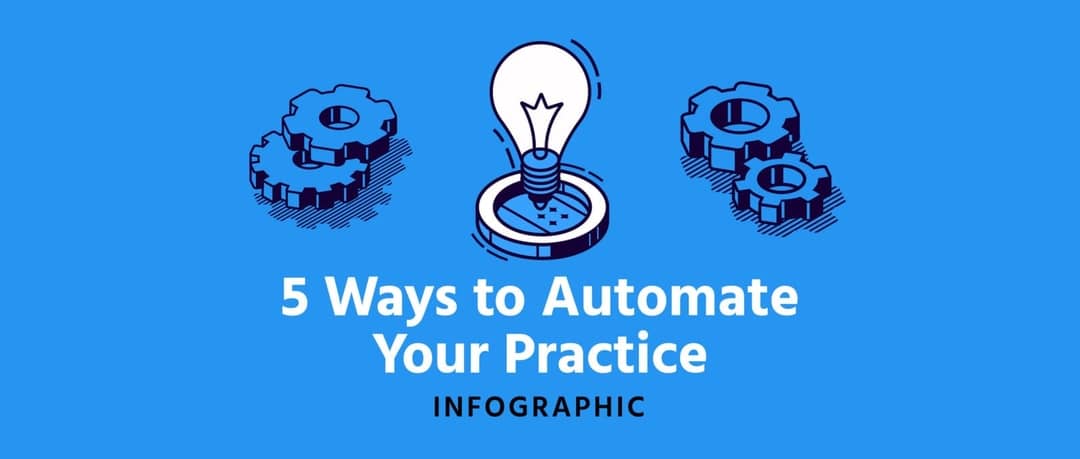 5 Ways to Automate Your Practice

INFOGRAPHIC