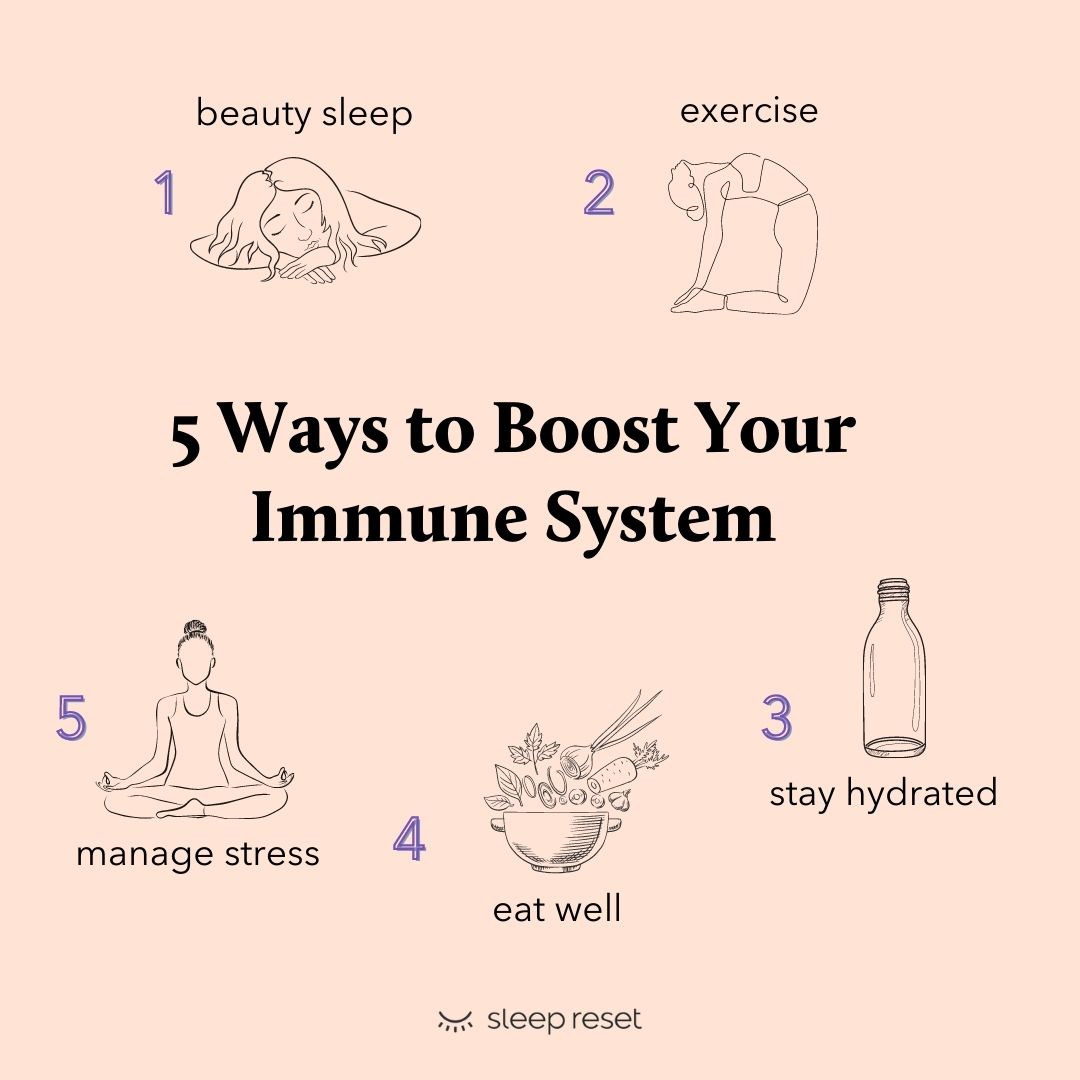 beauty sleep

1

exercise

2

5 Ways to Boost Your Immune System

5

manage stress

4

eat well

3

stay hydrated

sleep reset