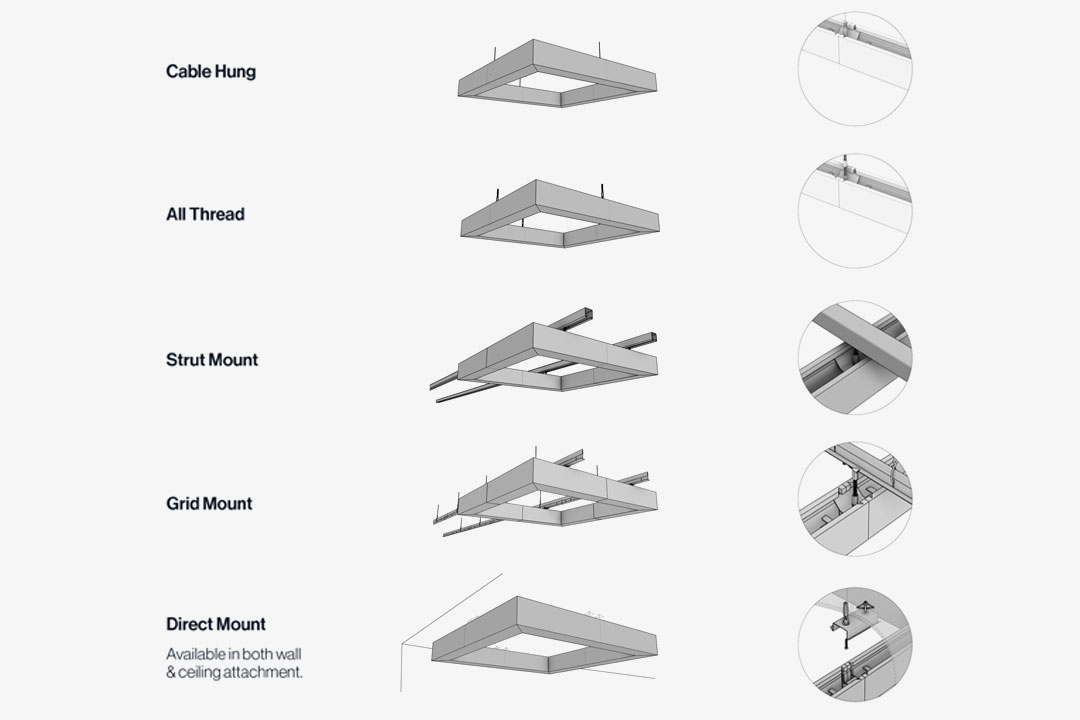 Cable Hung

All Thread

Strut Mount

Grid Mount

Direct Mount

Available in both wall & ceiling attachment.