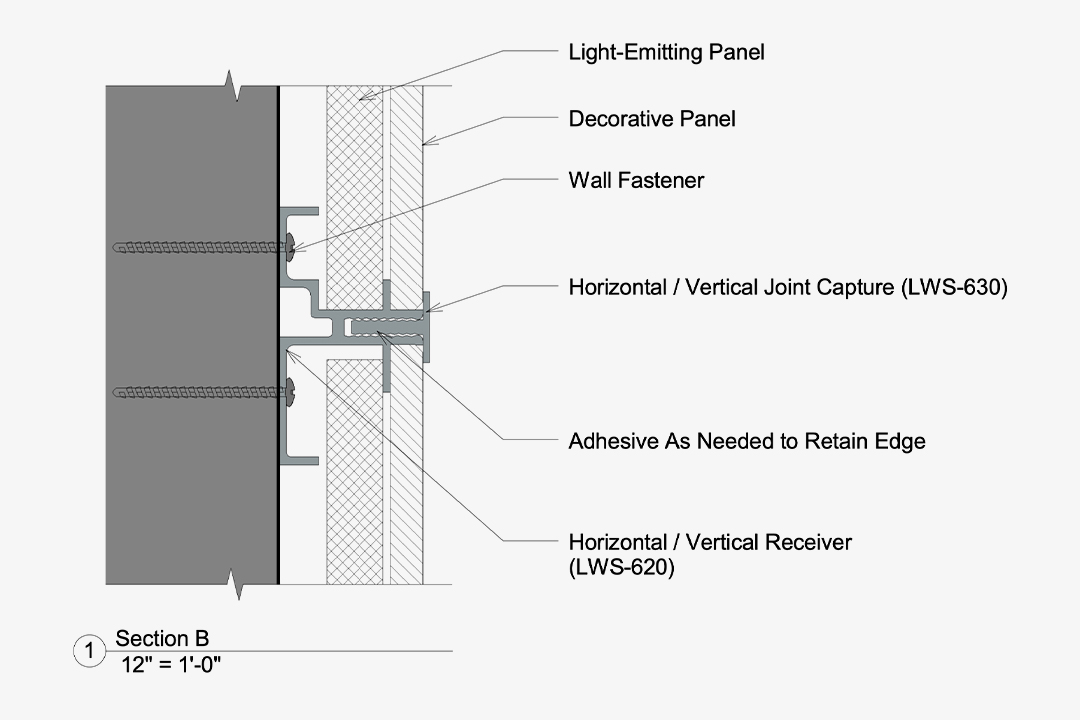 Light-Emitting Panel

Decorative Panel

Wall Fastener

Horizontal / Vertical Joint Capture (LWS-630)

Adhesive As Needed to Retain Edge

Horizontal / Vertical Receiver (LWS-620)

1 Section B
12" = 1'-0"