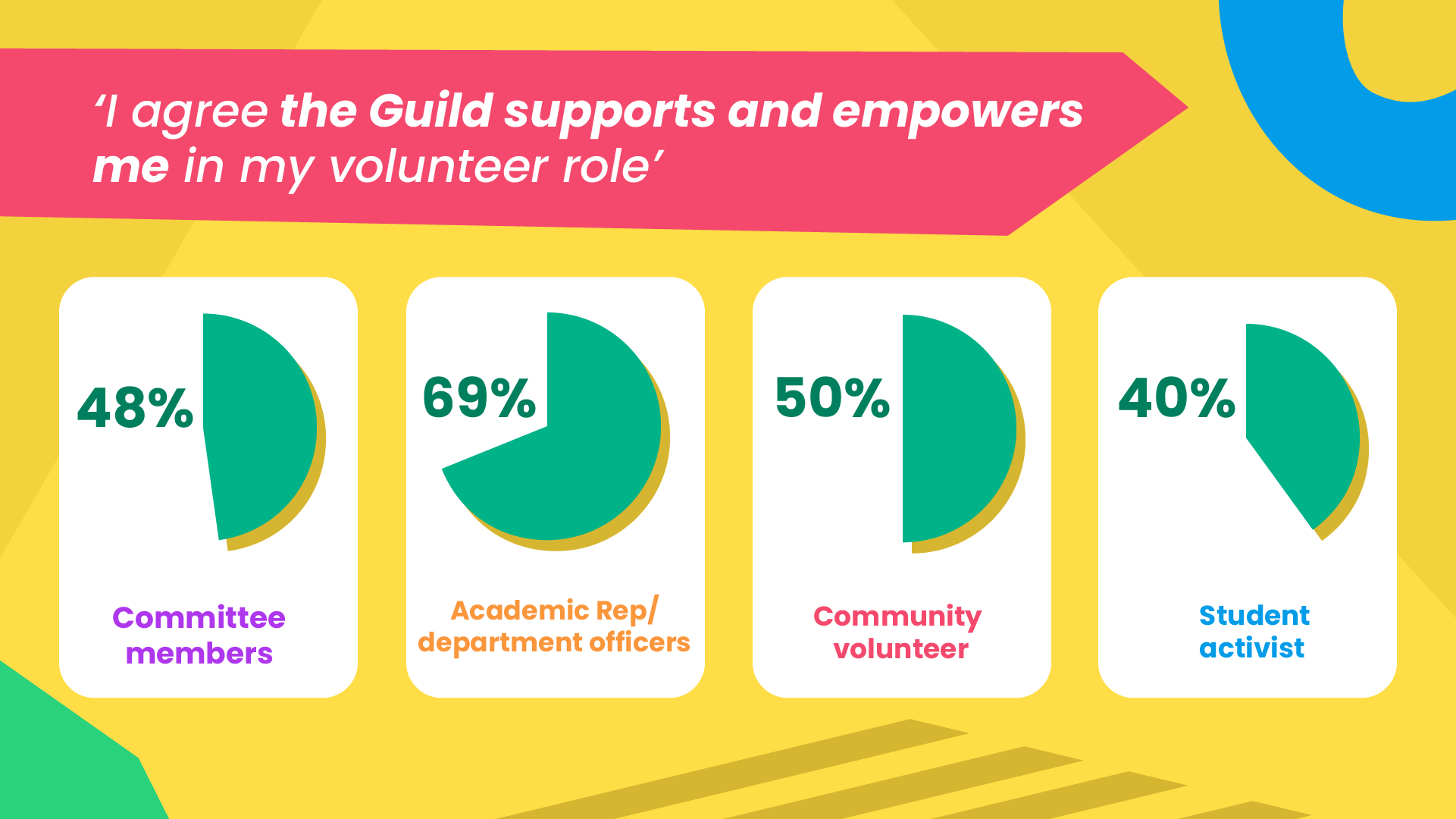 ‘I agree the Guild supports and empowers me in my volunteer role’

48%

Committee members

69%

Academic Rep/ department officers

50%

Community volunteer

40%

Student activist