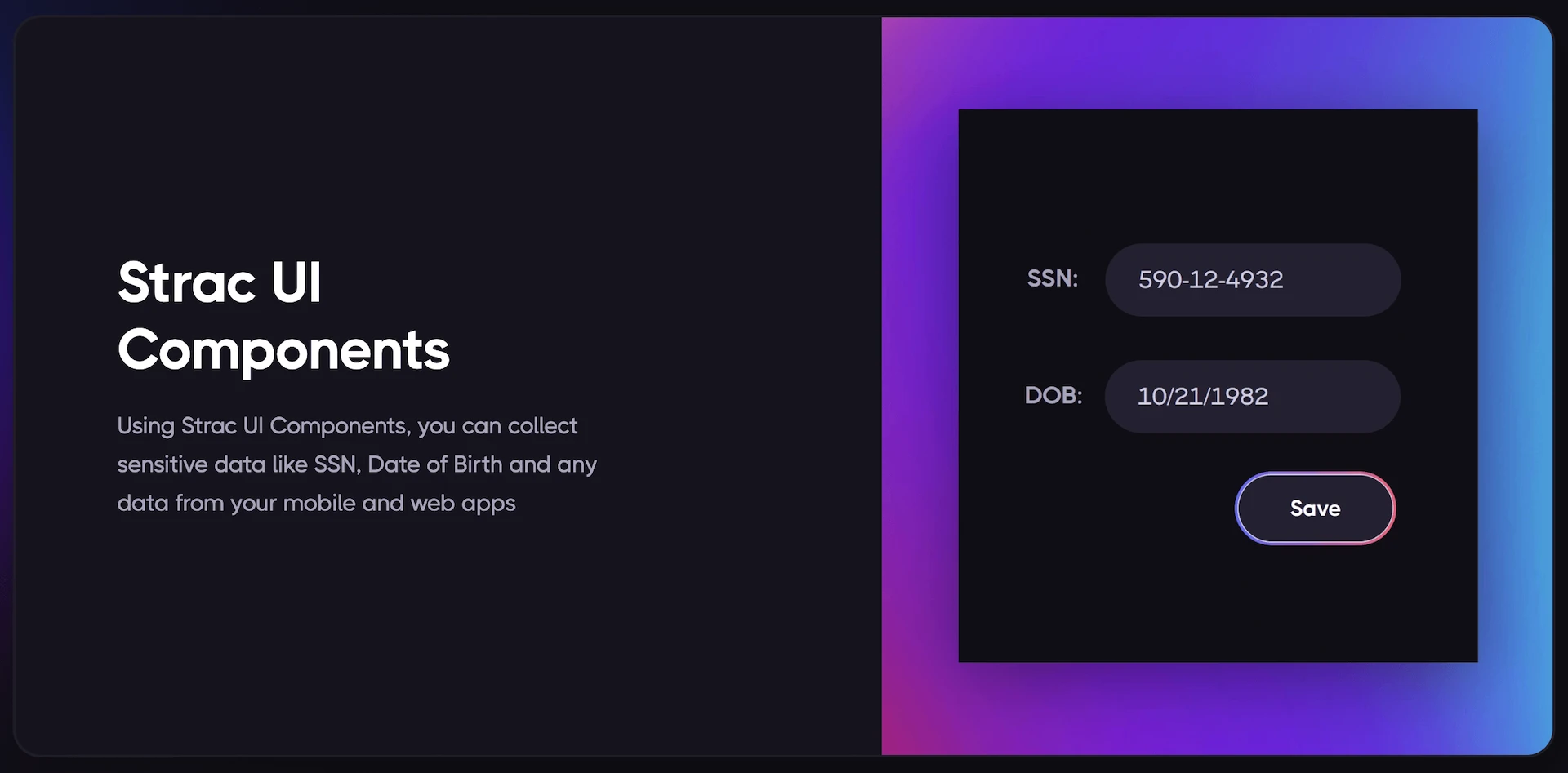 Strac UI Components

Using Strac UI Components, you can collect sensitive data like SSN, Date of Birth and any data from your mobile and web apps

SSN: 590-12-4932

DOB: 10/21/1982

Save