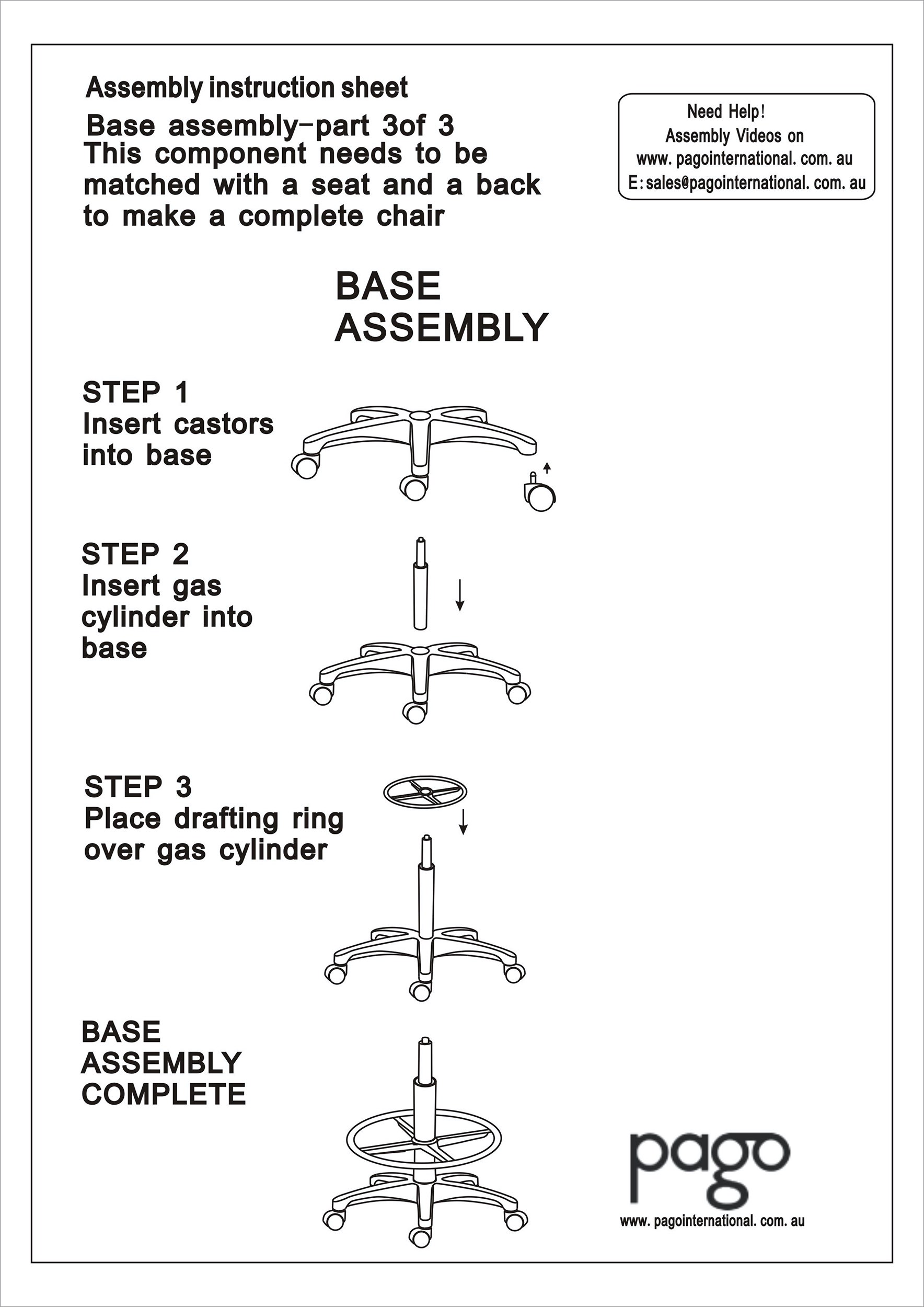 Assembly instruction sheet

Base assembly-part 3of 3
This component needs to be matched with a seat and a back to make a complete chair

Need Help!
Assembly Videos on
www. pagointernational. com. au
E: sales@pagointernational. com. au

BASE
ASSEMBLY

STEP 1
Insert castors into base

STEP 2
Insert gas cylinder into base

STEP 3
Place drafting ring over gas cylinder

BASE
ASSEMBLY
COMPLETE

pago
www. pagointernational. com. au