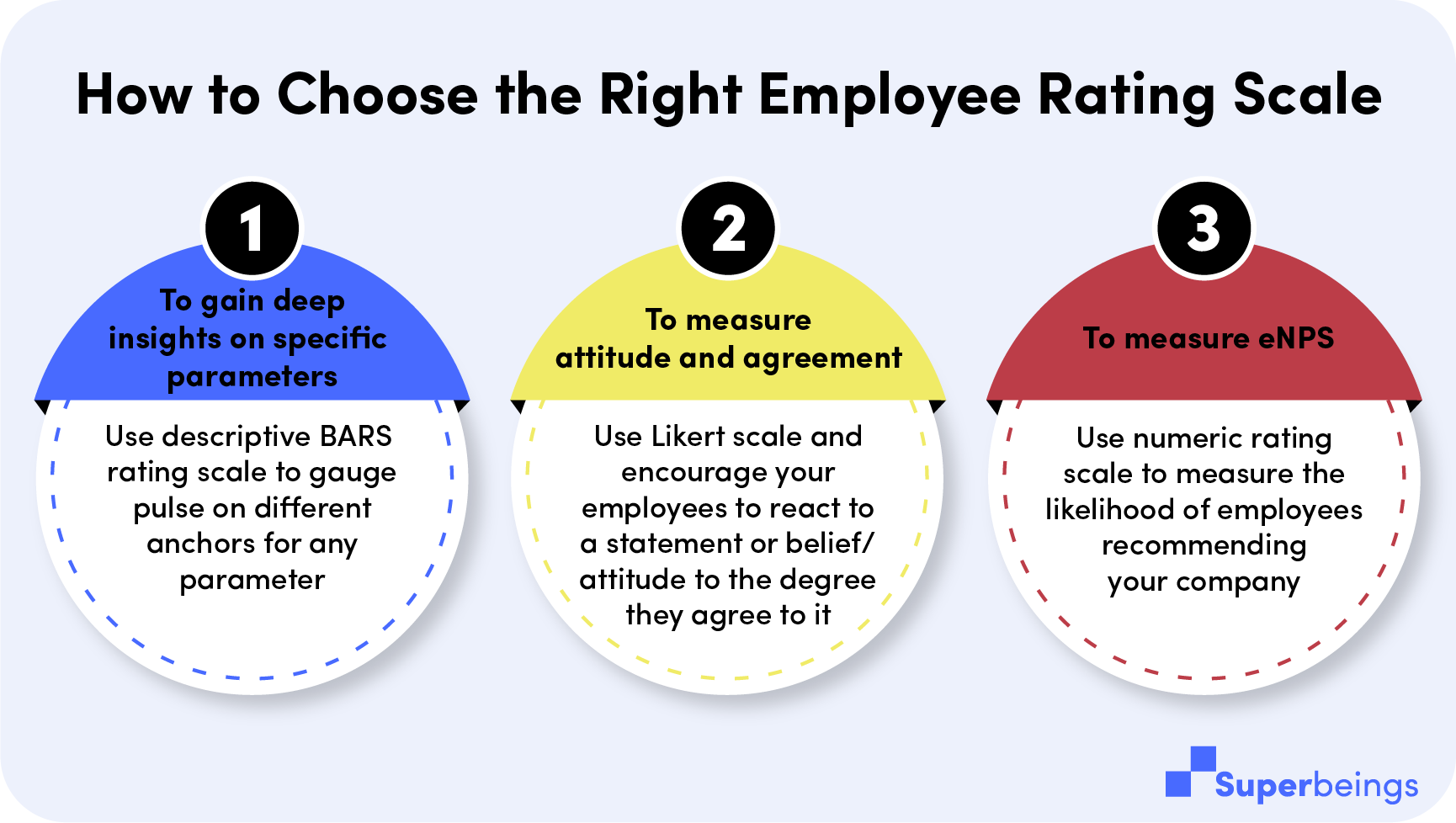 How to Choose the Right Employee Rating Scale

1

To gain deep insights on specific parameters

Use descriptive BARS rating scale to gauge pulse on different anchors for any parameter

2

To measure attitude and agreement

Use Likert scale and encourage your employees to react to a statement or belief/ attitude to the degree they agree to it

3

To measure eNPS

Use numeric rating scale to measure the likelihood of employees recommending your company

Superbeings