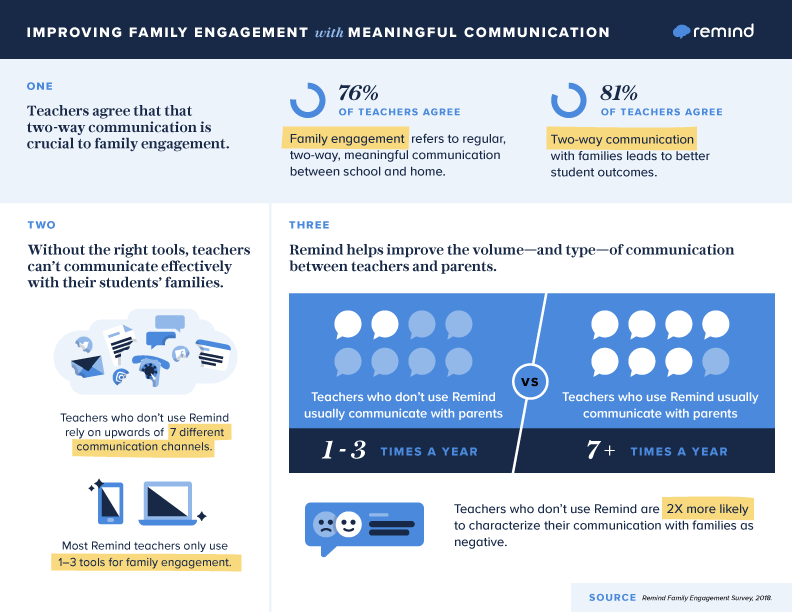 IMPROVING FAMILY ENGAGEMENT with MEANINGFUL COMMUNICATION

remind

ONE

Teachers agree that that two-way communication is crucial to family engagement.

76%
OF TEACHERS AGREE

Family engagement refers to regular, two-way, meaningful communication between school and home.

81%
OF TEACHERS AGREE

Two-way communication with families leads to better student outcomes.

TWO

Without the right tools, teachers can't communicate effectively with their students' families.

Teachers who don't use Remind rely on upwards of 7 different communication channels.

Most Remind teachers only use 1–3 tools for family engagement.

THREE

Remind helps improve the volume—and type—of communication between teachers and parents.

Teachers who don't use Remind usually communicate with parents

1 - 3 TIMES A YEAR

VS

Teachers who use Remind usually communicate with parents

7+ TIMES A YEAR

Teachers who don't use Remind are 2X more likely to characterize their communication with families as negative.

SOURCE Remind Family Engagement Survey, 2018.