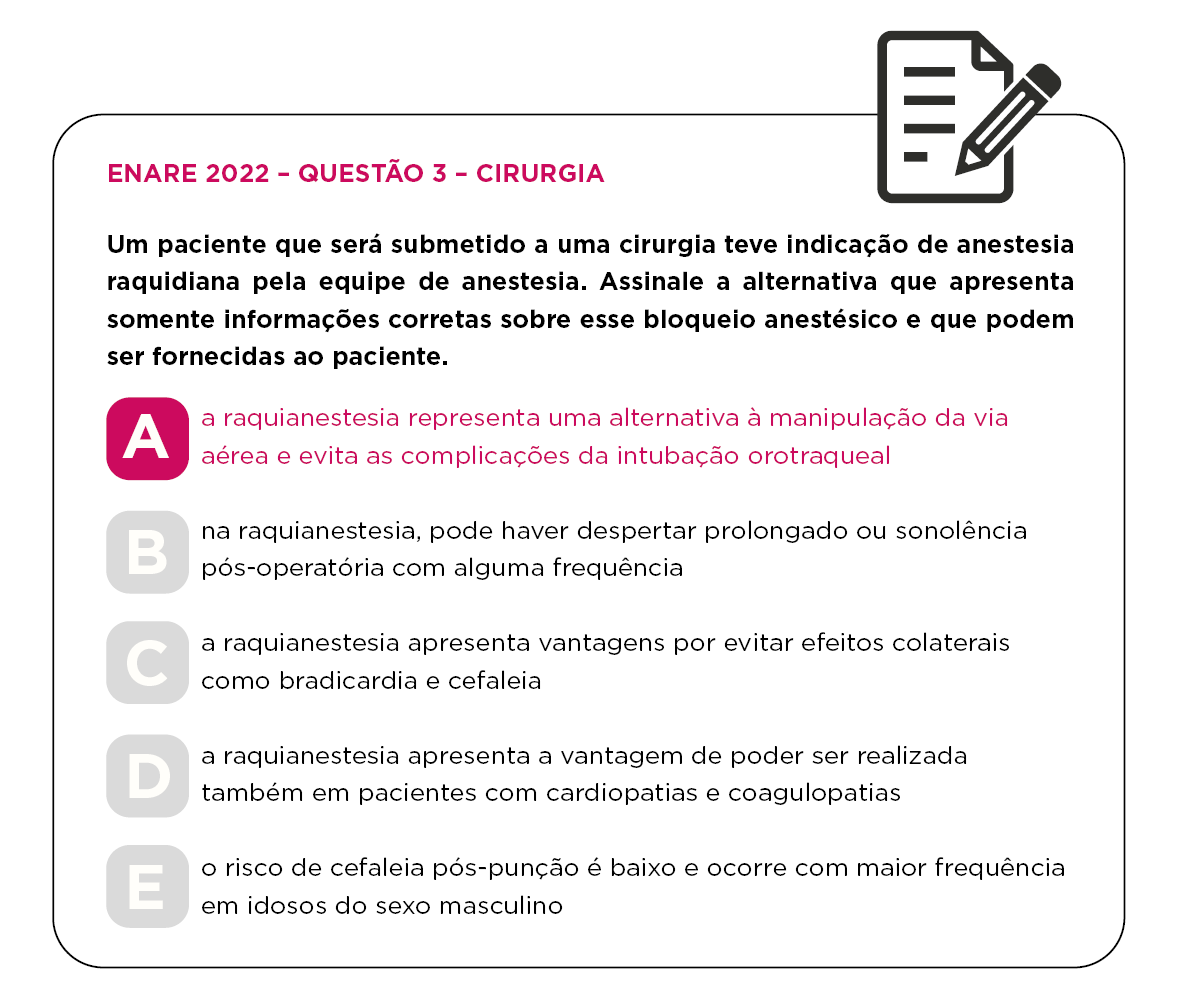 ENARE 2022 – QUESTÃO 3 – CIRURGIA

Um paciente que será submetido a uma cirurgia teve indicação de anestesia raquidiana pela equipe de anestesia. Assinale a alternativa que apresenta somente informações corretas sobre esse bloqueio anestésico e que podem ser fornecidas ao paciente.

A a raquianestesia representa uma alternativa à manipulação da via aérea e evita as complicações da intubação orotraqueal

B na raquianestesia, pode haver despertar prolongado ou sonolência pós-operatória com alguma frequência

C a raquianestesia apresenta vantagens por evitar efeitos colaterais como bradicardia e cefaleia

D a raquianestesia apresenta a vantagem de poder ser realizada também em pacientes com cardiopatias e coagulopatias

E o risco de cefaleia pós-punção é baixo e ocorre com maior frequência em idosos do sexo masculino