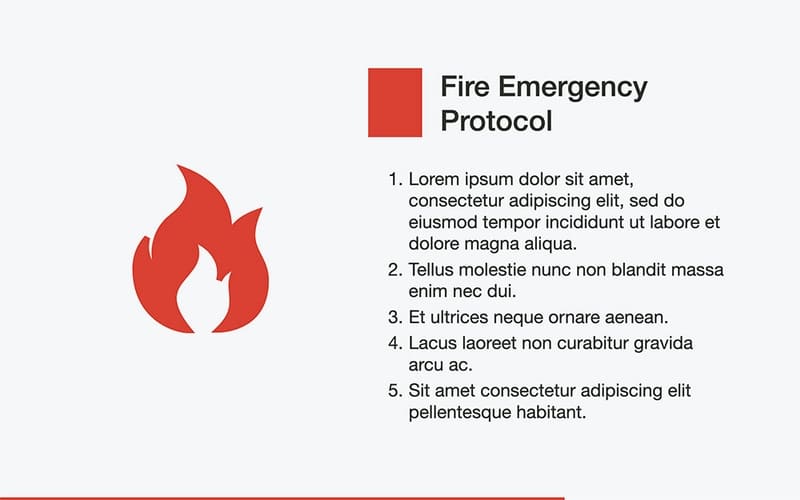 Fire Emergency Protocol

1. Lorem ipsum dolor sit amet, consectetur adipiscing elit, sed do eiusmod tempor incididunt ut labore et dolore magna aliqua.
2. Tellus molestie nunc non blandit massa enim nec dui.
3. Et ultrices neque ornare aenean.
4. Lacus laoreet non curabitur gravida arcu ac.
5. Sit amet consectetur adipiscing elit pellentesque habitant.