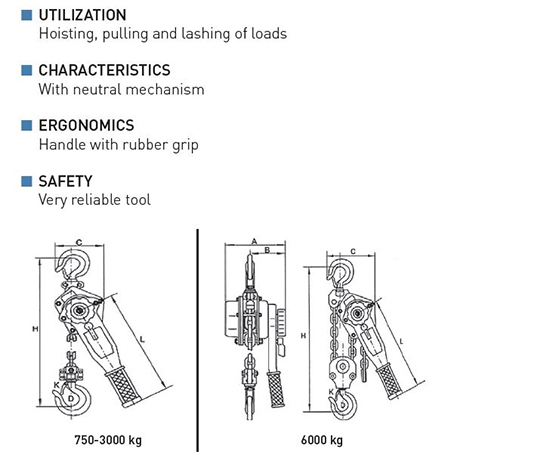 UTILIZATION
Hoisting, pulling and lashing of loads

CHARACTERISTICS
With neutral mechanism

ERGONOMICS
Handle with rubber grip

SAFETY
Very reliable tool

C
H
L
K
D
750-3000 kg

A
B

C
H
L
K
6000 kg