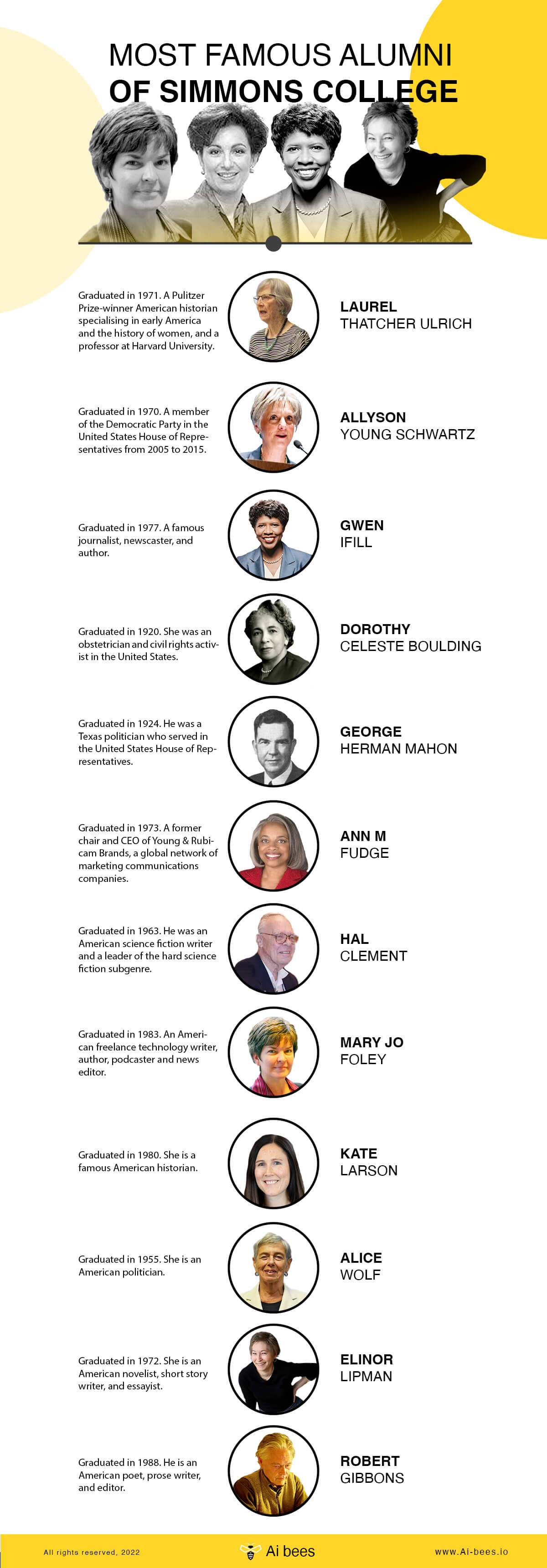 MOST FAMOUS ALUMNI
OF SIMMONS COLLEGE

Graduated in 1971. A Pulitzer Prize-winner American historian specialising in early America and the history of women, and a professor at Harvard University.

LAUREL
THATCHER ULRICH

Graduated in 1970. A member of the Democratic Party in the United States House of Representatives from 2005 to 2015.

ALLYSON
YOUNG SCHWARTZ

Graduated in 1977. A famous journalist, newscaster, and author.

GWEN
IFILL

Graduated in 1920. She was an obstetrician and civil rights activist in the United States.

DOROTHY
CELESTE BOULDING

Graduated in 1924. He was a Texas politician who served in the United States House of Representatives.

GEORGE
HERMAN MAHON

Graduated in 1973. A former chair and CEO of Young & Rubicam Brands, a global network of marketing communications companies.

ANN M
FUDGE

Graduated in 1963. He was an American science fiction writer and a leader of the hard science fiction subgenre.

HAL
CLEMENT

Graduated in 1983. An American freelance technology writer, author, podcaster and news editor.

MARY JO
FOLEY

Graduated in 1980. She is a famous American historian.

KATE
LARSON

Graduated in 1955. She is an American politician.

ALICE
WOLF

Graduated in 1972. She is an American novelist, short story writer, and essayist.

ELINOR
LIPMAN

Graduated in 1988. He is an American poet, prose writer, and editor.

ROBERT
GIBBONS

All rights reserved, 2022

Ai bees

www.Ai-bees.io