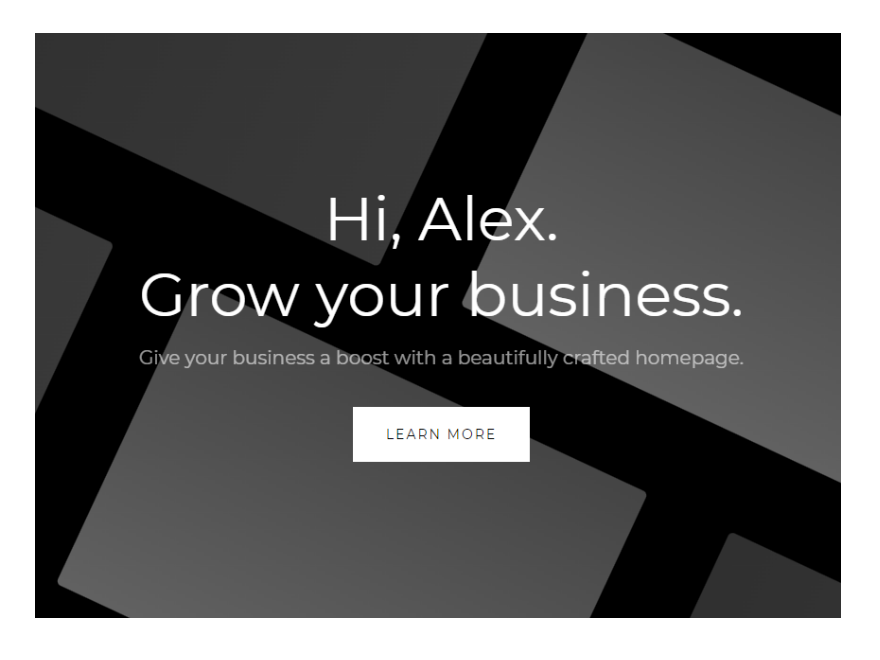 Hi, Alex.
Grow your business.

Give your business a boost with a beautifully crafted homepage.

LEARN MORE