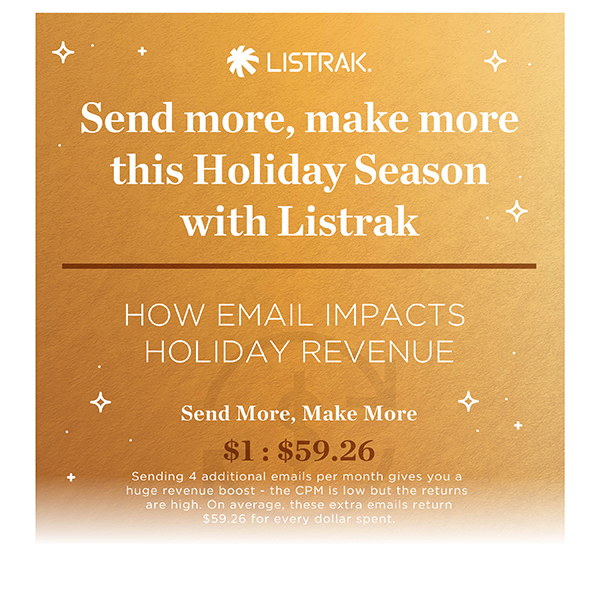 LISTRAK.

Send more, make more this Holiday Season with Listrak

HOW EMAIL IMPACTS HOLIDAY REVENUE

Send More, Make More

$1 : $59.26

Sending 4 additional emails per month gives you a huge revenue boost - the CPM is low but the returns are high. On average, these extra emails return $59.26 for every dollar spent.