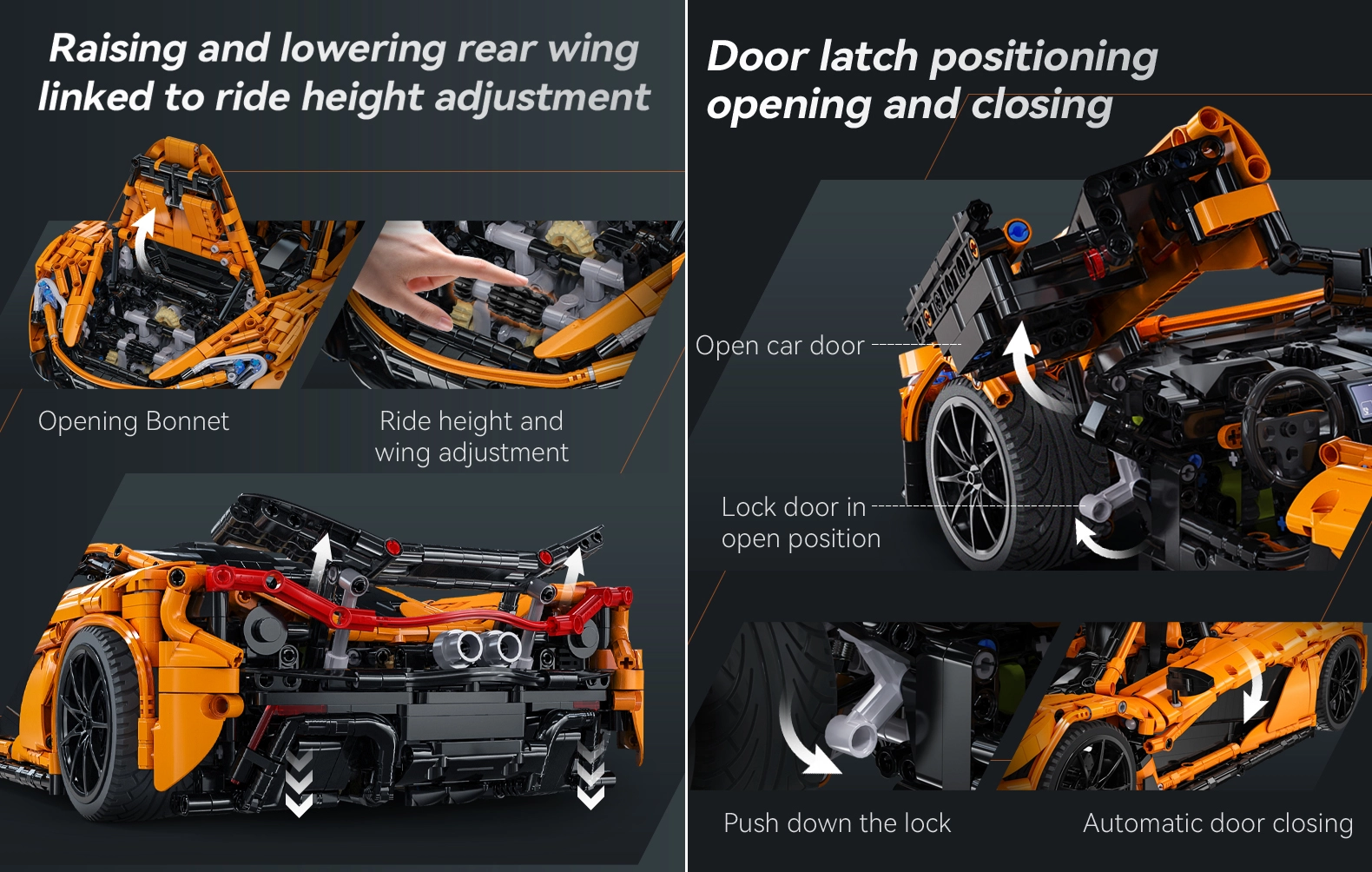 Raising and lowering rear wing linked to ride height adjustment

Opening Bonnet

Ride height and wing adjustment

Door latch positioning opening and closing

Open car door

Lock door in open position

Push down the lock

Automatic door closing