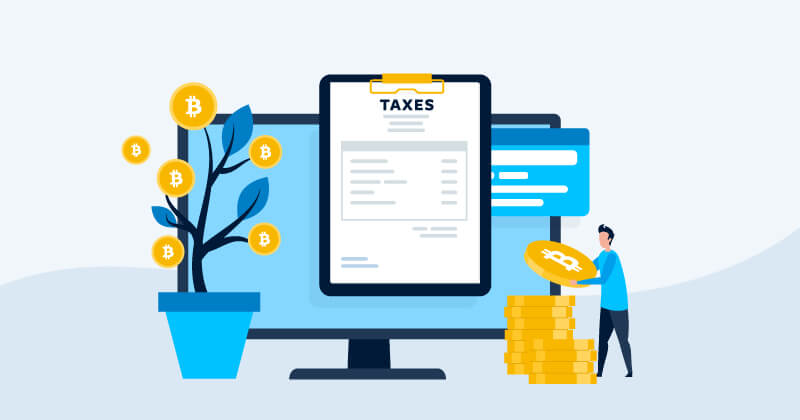 TAXES