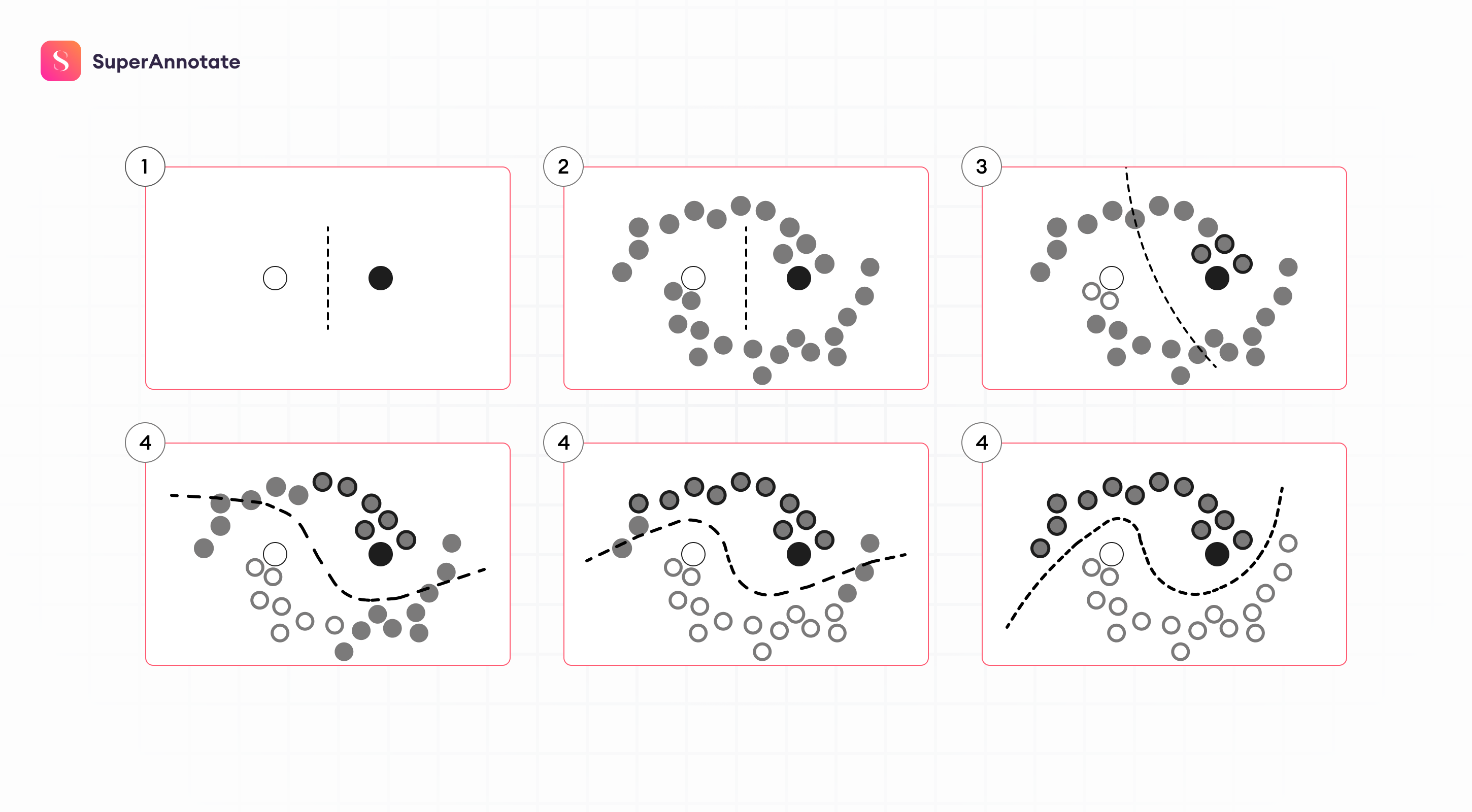 S SuperAnnotate

1

2

3

4

4

4