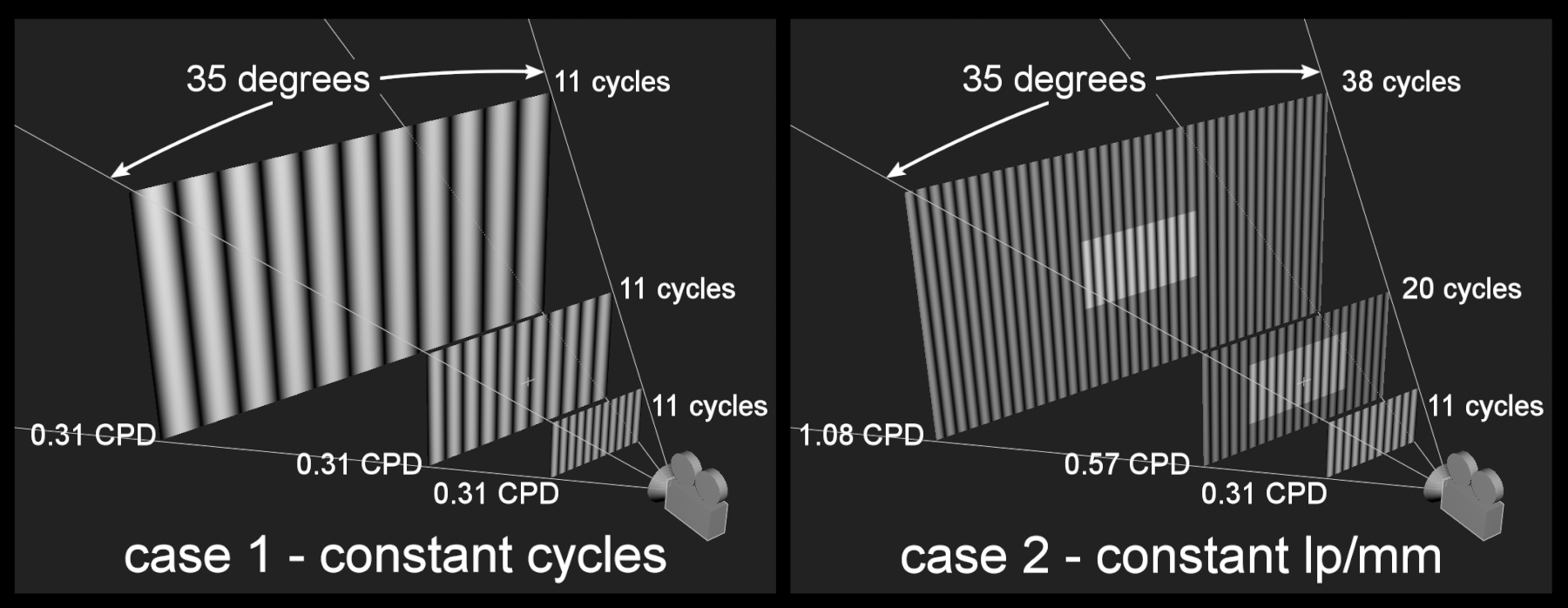 35 degrees

11 cycles

11 cycles

11 cycles

0.31 CPD

0.31 CPD

0.31 CPD

case 1 - constant cycles

35 degrees

38 cycles

20 cycles

11 cycles

1.08 CPD

0.57 CPD

0.31 CPD

case 2 - constant lp/mm