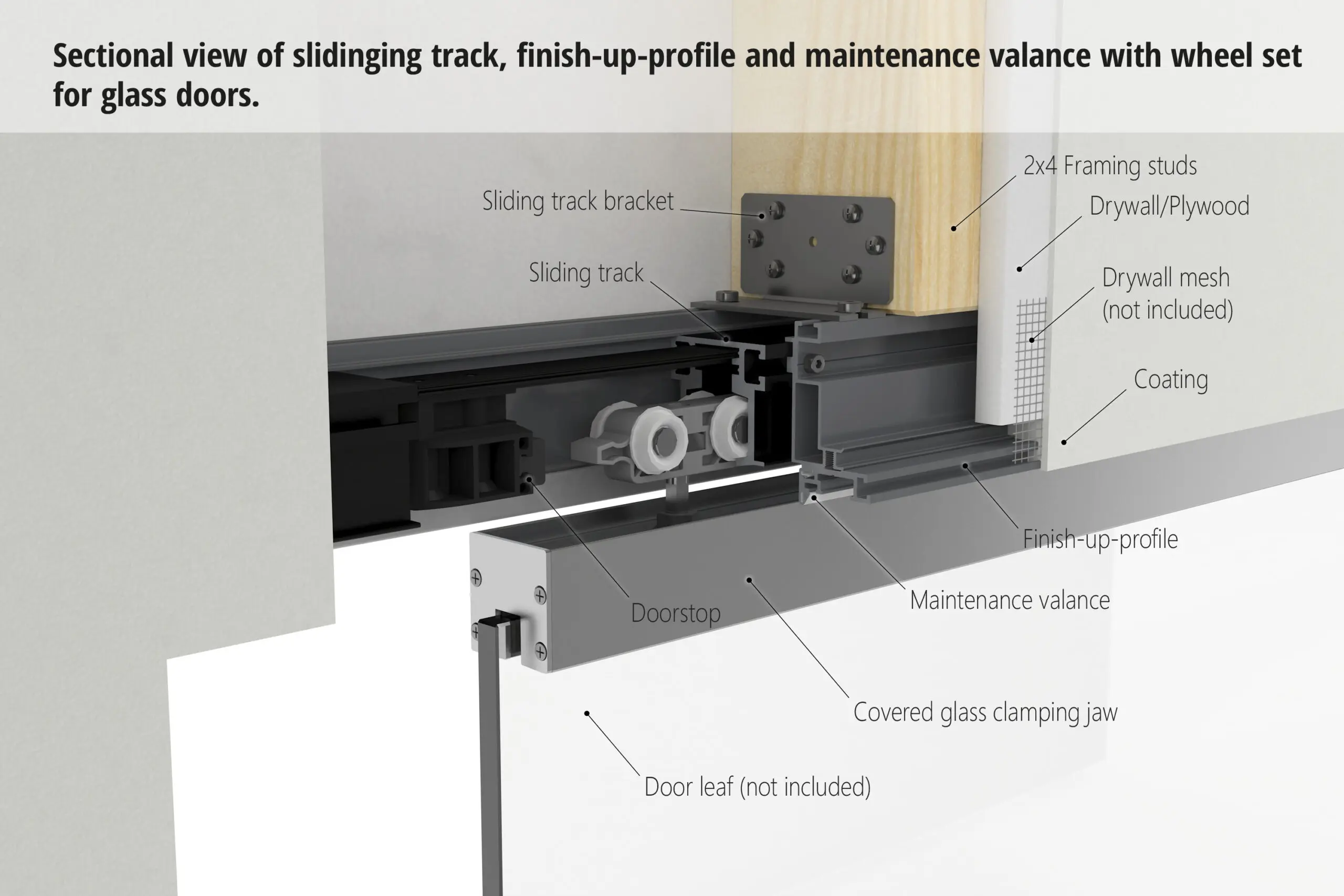 Sectional view of slidinging track, finish-up-profile and maintenance valance with wheel set for glass doors.

2x4 Framing studs

Sliding track bracket

Drywall/Plywood

Sliding track

Drywall mesh (not included)

Coating

Finish-up-profile

Maintenance valance

Doorstop

Covered glass clamping jaw

Door leaf (not included)