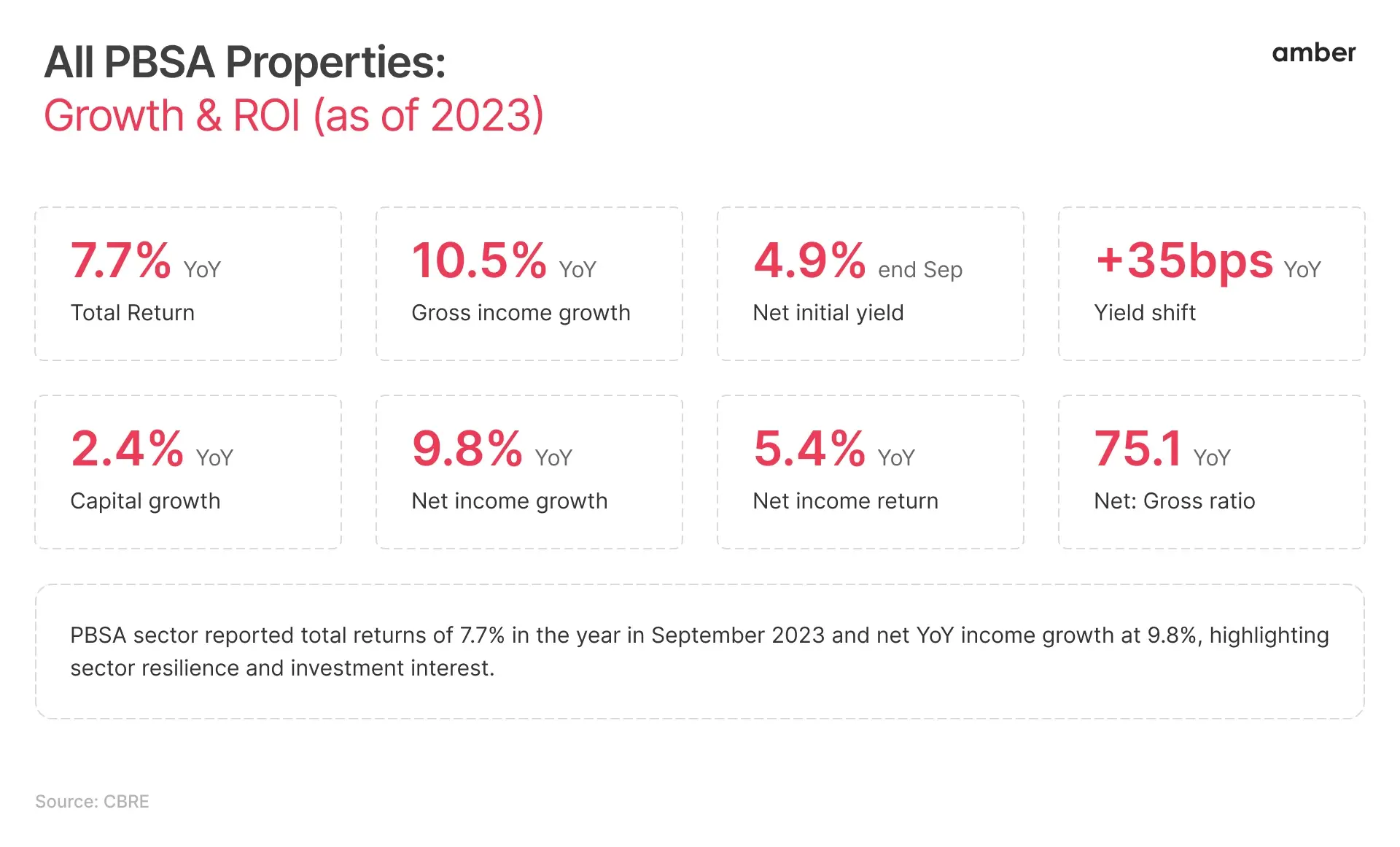 All PBSA Properties:
Growth & ROI (as of 2023)

amber

7.7% YoY
Total Return

10.5% YoY
Gross income growth

4.9% end Sep
Net initial yield

+35bps YoY
Yield shift

2.4% YoY
Capital growth

9.8% YoY
Net income growth

5.4% YoY
Net income return

75.1 YoY
Net: Gross ratio

PBSA sector reported total returns of 7.7% in the year in September 2023 and net YoY income growth at 9.8%, highlighting sector resilience and investment interest.

Source: CBRE