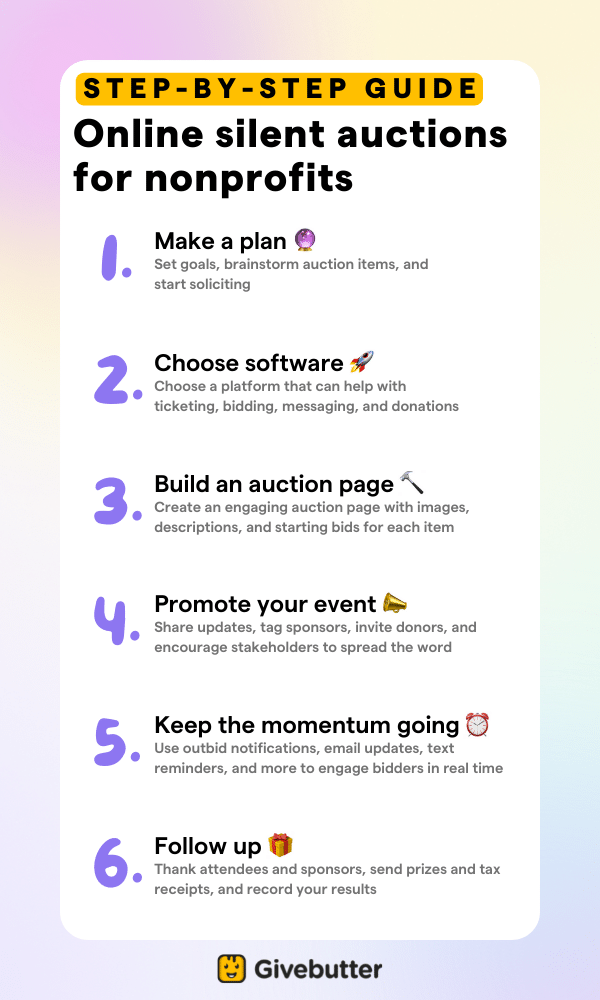 STEP-BY-STEP GUIDE

Online silent auctions for nonprofits

1. Make a plan 🔮
Set goals, brainstorm auction items, and start soliciting

2. Choose software 🚀
Choose a platform that can help with ticketing, bidding, messaging, and donations

3. Build an auction page 🔨
Create an engaging auction page with images, descriptions, and starting bids for each item

4. Promote your event 📣
Share updates, tag sponsors, invite donors, and encourage stakeholders to spread the word

5. Keep the momentum going ⏰
Use outbid notifications, email updates, text reminders, and more to engage bidders in real time

6. Follow up 🎁
Thank attendees and sponsors, send prizes and tax receipts, and record your results

Givebutter