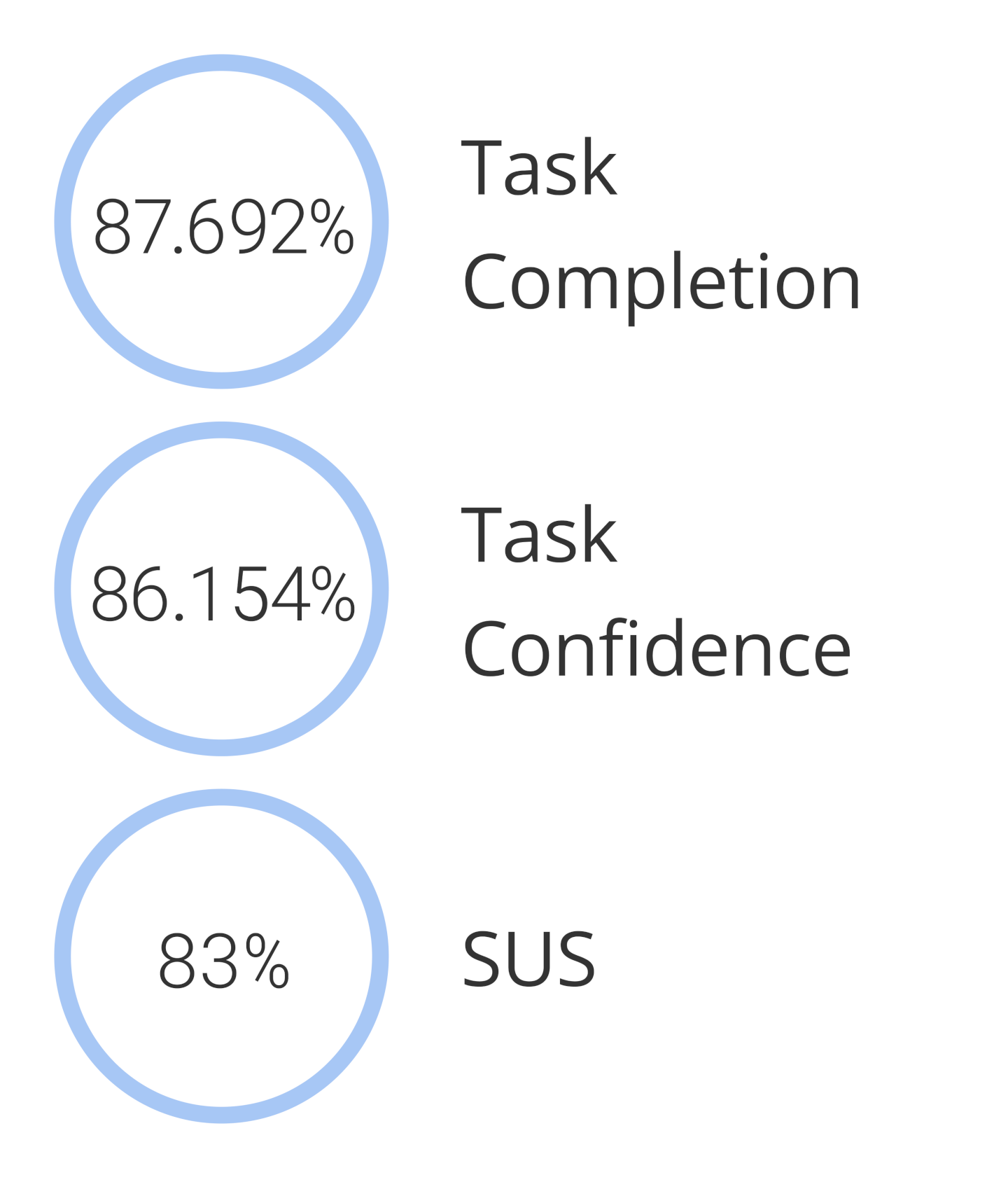 87.692%

Task Completion

86.154%

Task Confidence

83%

SUS