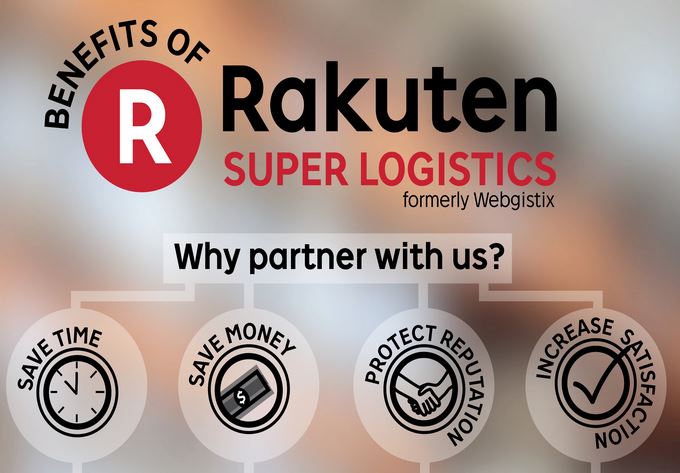 BENEFITS OF

R

Rakuten

SUPER LOGISTICS

formerly Webgistix

Why partner with us?

SAVE TIME

SAVE MONEY

$

PROTECT REPUTATION

INCREASE SATISFACTION