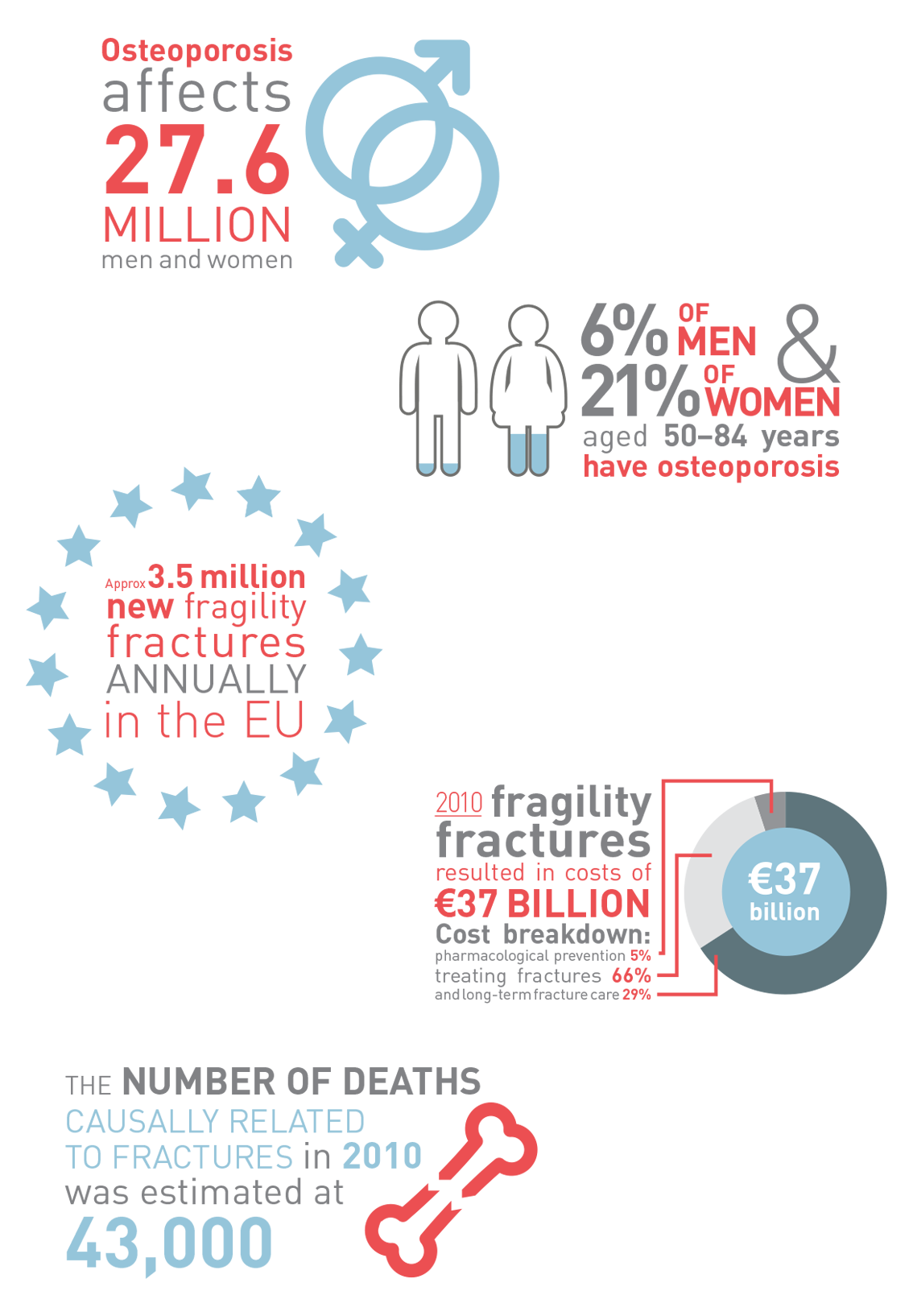 Osteoporosis affects 27.6 MILLION men and women

6% OF MEN & 21% OF WOMEN aged 50–84 years have osteoporosis

Approx 3.5 million new fragility fractures ANNUALLY in the EU

2010 fragility fractures resulted in costs of €37 BILLION
Cost breakdown:
pharmacological prevention 5%
treating fractures 66%
and long-term fracture care 29%

€37 billion

THE NUMBER OF DEATHS CAUSALLY RELATED TO FRACTURES in 2010 was estimated at 43,000