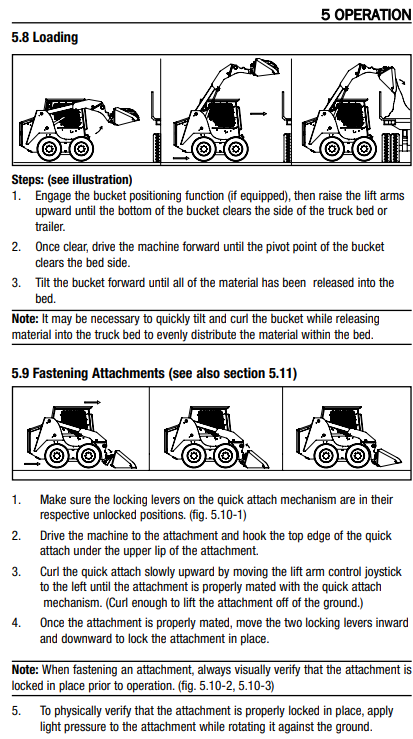 5 OPERATION

5.8 Loading

Steps: (see illustration)

1. Engage the bucket positioning function (if equipped), then raise the lift arms upward until the bottom of the bucket clears the side of the truck bed or trailer.

2. Once clear, drive the machine forward until the pivot point of the bucket clears the bed side.

3. Tilt the bucket forward until all of the material has been released into the bed.

Note: It may be necessary to quickly tilt and curl the bucket while releasing material into the truck bed to evenly distribute the material within the bed.

5.9 Fastening Attachments (see also section 5.11)

1. Make sure the locking levers on the quick attach mechanism are in their respective unlocked positions. (fig. 5.10-1)

2. Drive the machine to the attachment and hook the top edge of the quick attach under the upper lip of the attachment.

3. Curl the quick attach slowly upward by moving the lift arm control joystick to the left until the attachment is properly mated with the quick attach mechanism. (Curl enough to lift the attachment off of the ground.)

4. Once the attachment is properly mated, move the two locking levers inward and downward to lock the attachment in place.

Note: When fastening an attachment, always visually verify that the attachment is locked in place prior to operation. (fig. 5.10-2, 5.10-3)

5. To physically verify that the attachment is properly locked in place, apply light pressure to the attachment while rotating it against the ground.