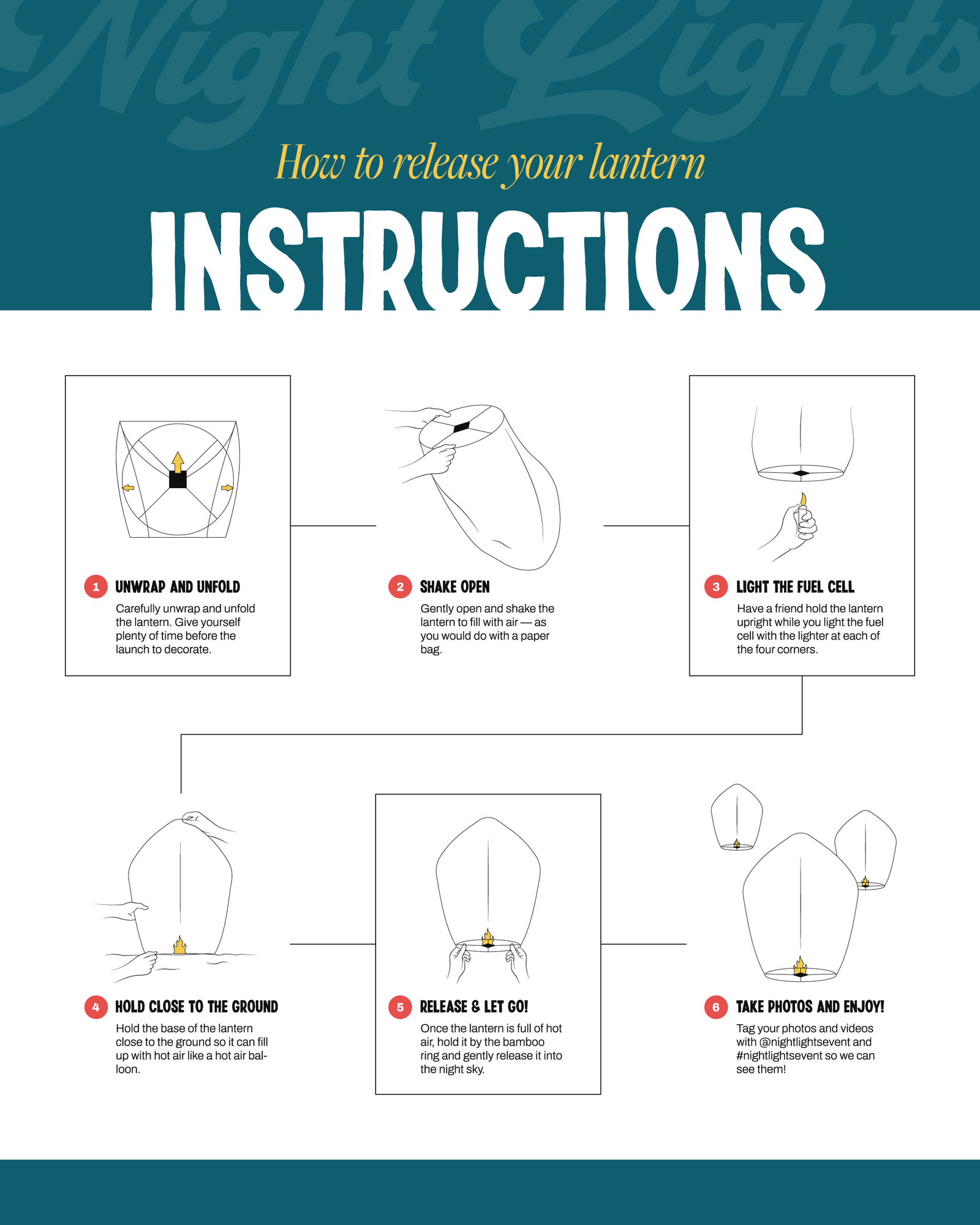 Night Lights

How to release your lantern

INSTRUCTIONS

1 UNWRAP AND UNFOLD
Carefully unwrap and unfold the lantern. Give yourself plenty of time before the launch to decorate.

2 SHAKE OPEN
Gently open and shake the lantern to fill with air — as you would do with a paper bag.

3 LIGHT THE FUEL CELL
Have a friend hold the lantern upright while you light the fuel cell with the lighter at each of the four corners.

4 HOLD CLOSE TO THE GROUND
Hold the base of the lantern close to the ground so it can fill up with hot air like a hot air balloon.

5 RELEASE & LET GO!
Once the lantern is full of hot air, hold it by the bamboo ring and gently release it into the night sky.

6 TAKE PHOTOS AND ENJOY!
Tag your photos and videos with @nightlightsevent and #nightlightsevent so we can see them!