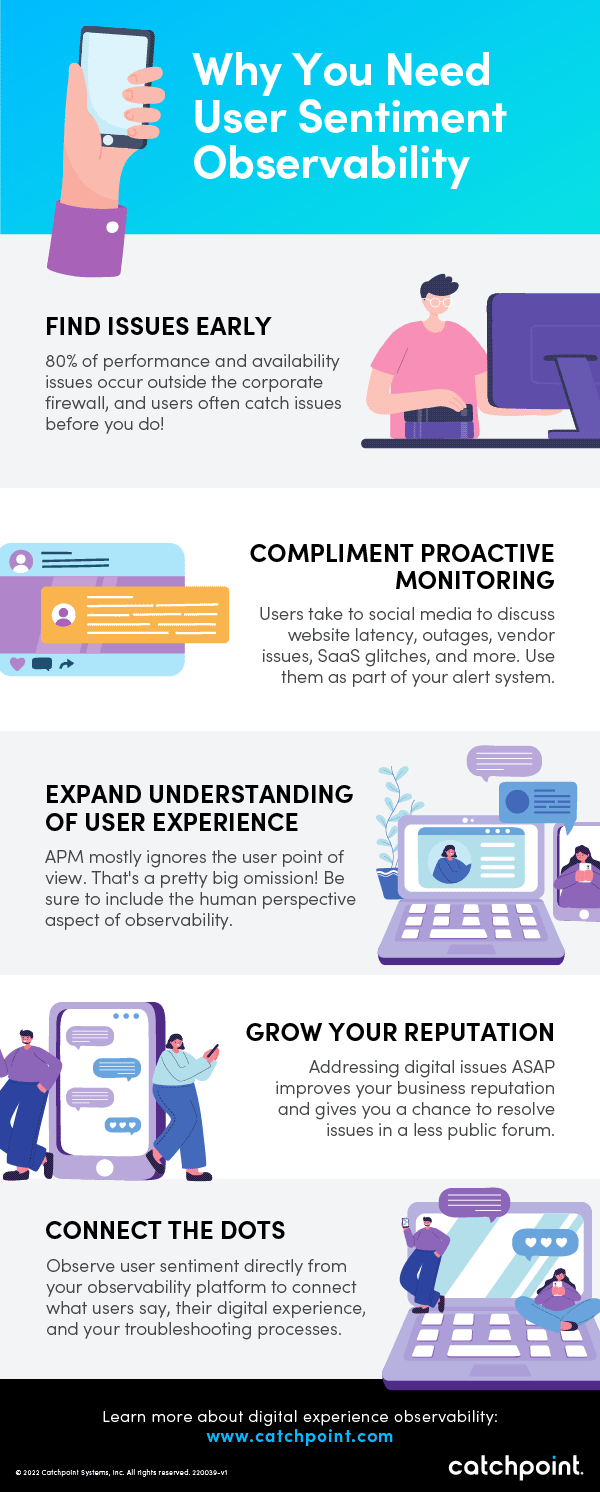 Why You Need User Sentiment Observability

FIND ISSUES EARLY

80% of performance and availability issues occur outside the corporate firewall, and users often catch issues before you do!

COMPLIMENT PROACTIVE MONITORING

Users take to social media to discuss website latency, outages, vendor issues, SaaS glitches, and more. Use them as part of your alert system.

EXPAND UNDERSTANDING OF USER EXPERIENCE

APM mostly ignores the user point of view. That's a pretty big omission! Be sure to include the human perspective aspect of observability.

GROW YOUR REPUTATION

Addressing digital issues ASAP improves your business reputation and gives you a chance to resolve issues in a less public forum.

CONNECT THE DOTS

Observe user sentiment directly from your observability platform to connect what users say, their digital experience, and your troubleshooting processes.

Learn more about digital experience observability:
www.catchpoint.com

© 2022 Catchpoint Systems, Inc. All rights reserved. 220039-v1

catchpoint.