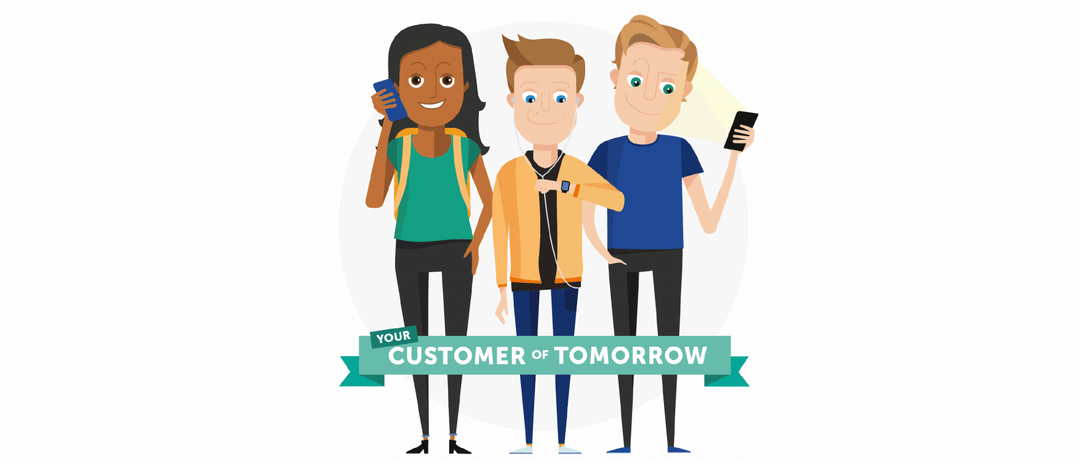 YOUR
CUSTOMER OF TOMORROW