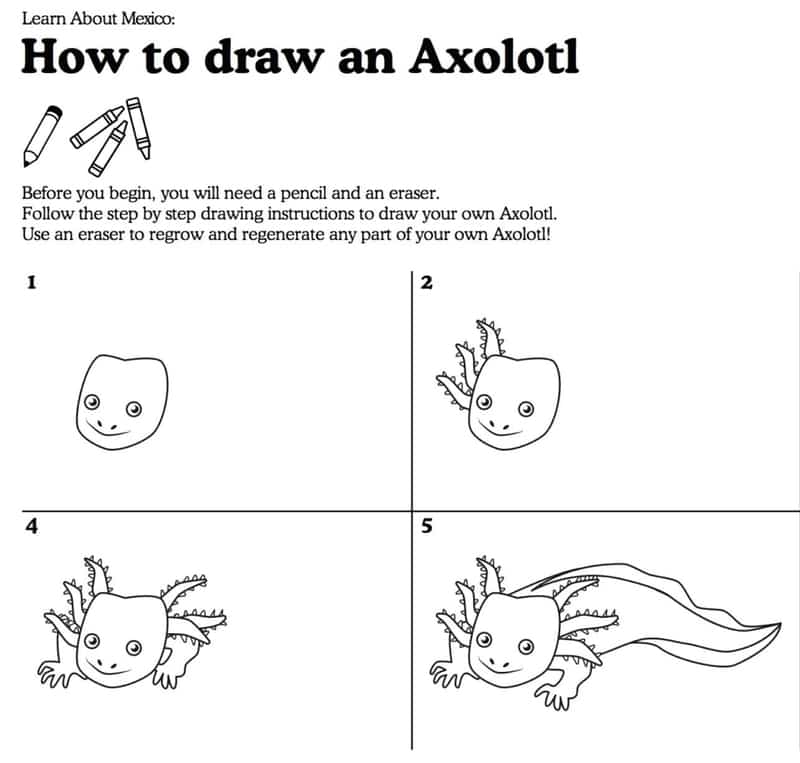 Learn About Mexico:

How to draw an Axolotl

Before you begin, you will need a pencil and an eraser.
Follow the step by step drawing instructions to draw your own Axolotl.
Use an eraser to regrow and regenerate any part of your own Axolotl!

1

2

4

5